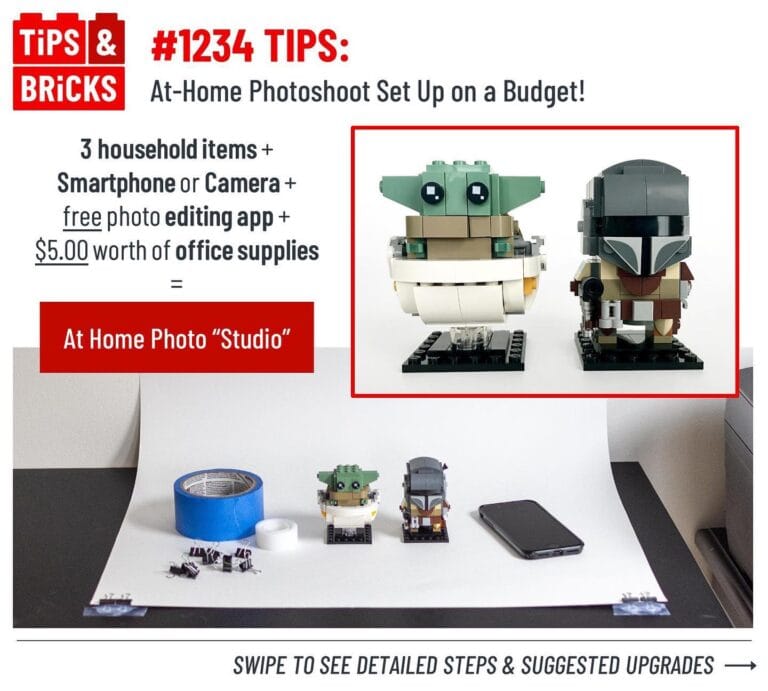 TiPS & BRiCKS

#1234 TIPS:
At-Home Photoshoot Set Up on a Budget!

3 household items + Smartphone or Camera + free photo editing app + $5.00 worth of office supplies =

At Home Photo "Studio"

SWIPE TO SEE DETAILED STEPS & SUGGESTED UPGRADES ⟶