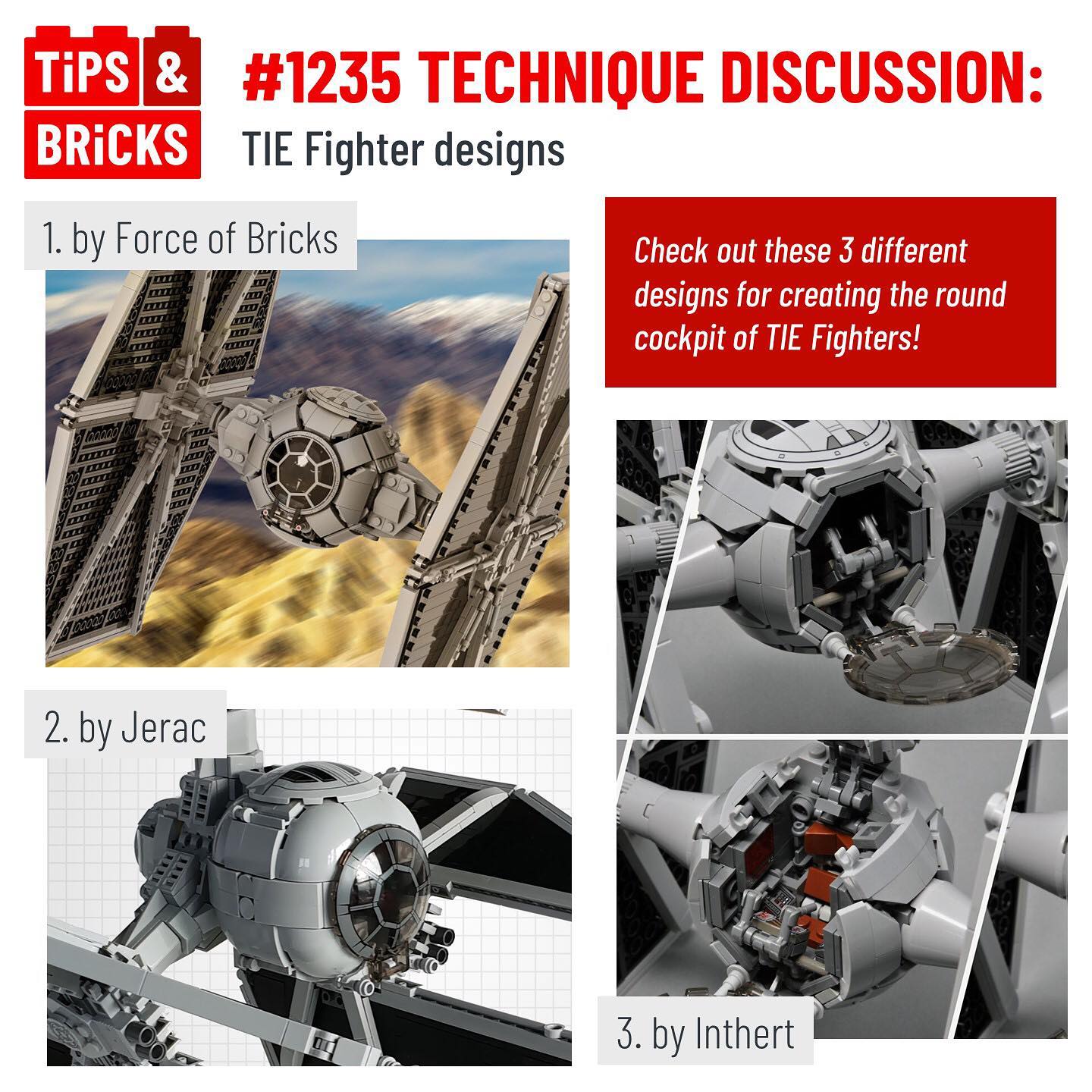 TiPS & BRiCKS

#1235 TECHNIQUE DISCUSSION:
TIE Fighter designs

1. by Force of Bricks

Check out these 3 different designs for creating the round cockpit of TIE Fighters!

2. by Jerac

3. by Inthert