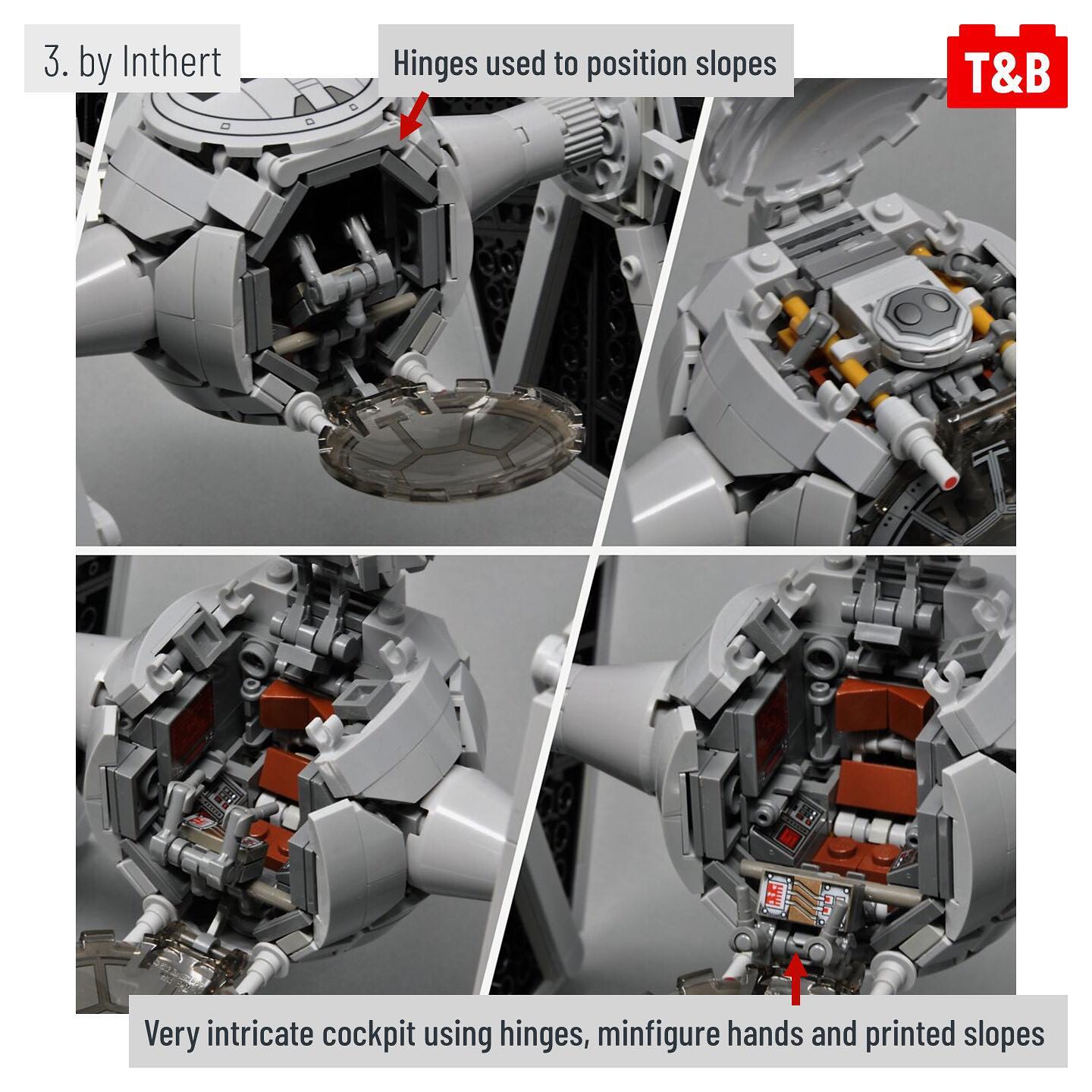 3. by Inthert

Hinges used to position slopes

T&B

Very intricate cockpit using hinges, minfigure hands and printed slopes