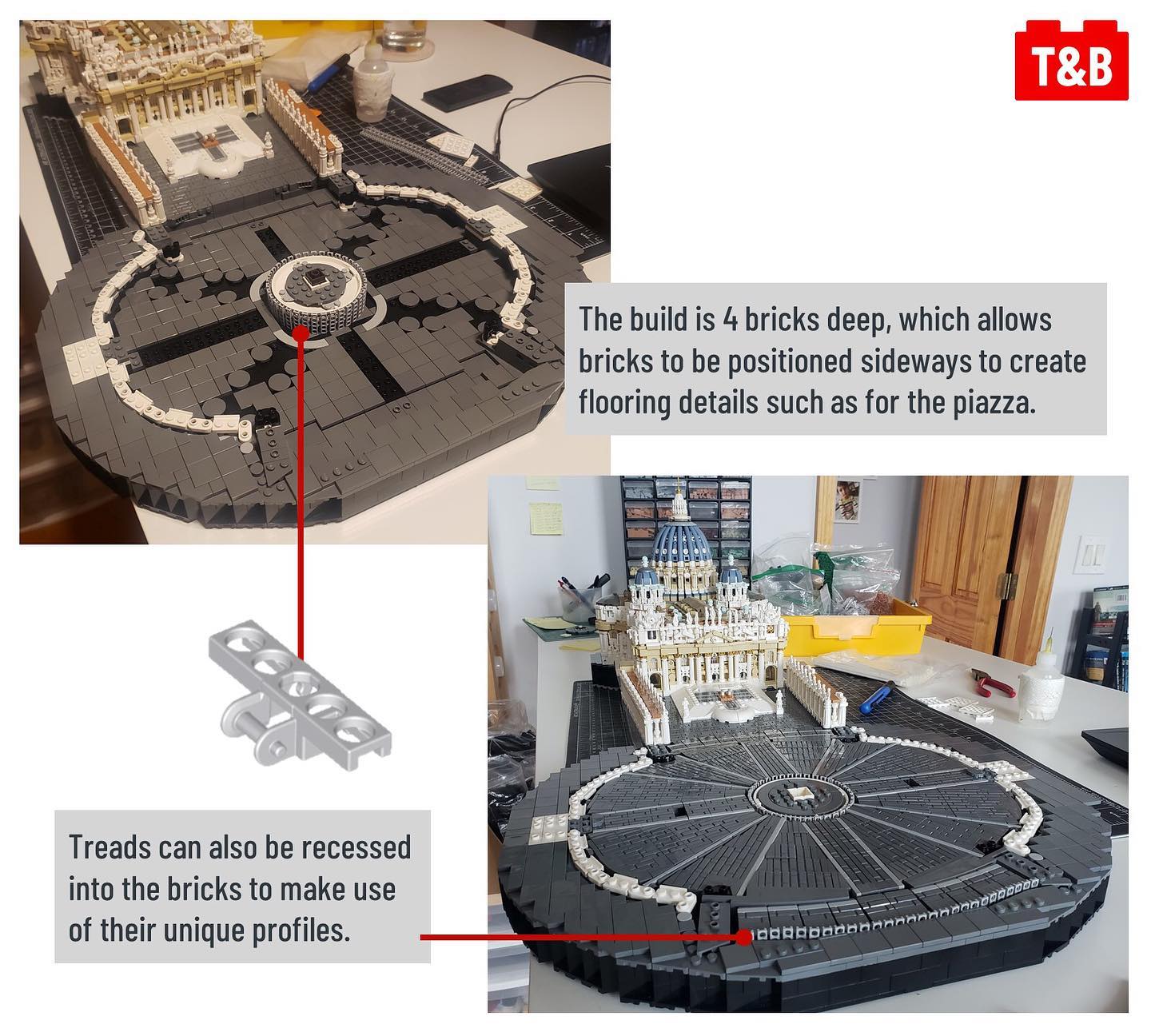 T&B

The build is 4 bricks deep, which allows bricks to be positioned sideways to create flooring details such as for the piazza.

Treads can also be recessed into the bricks to make use of their unique profiles.