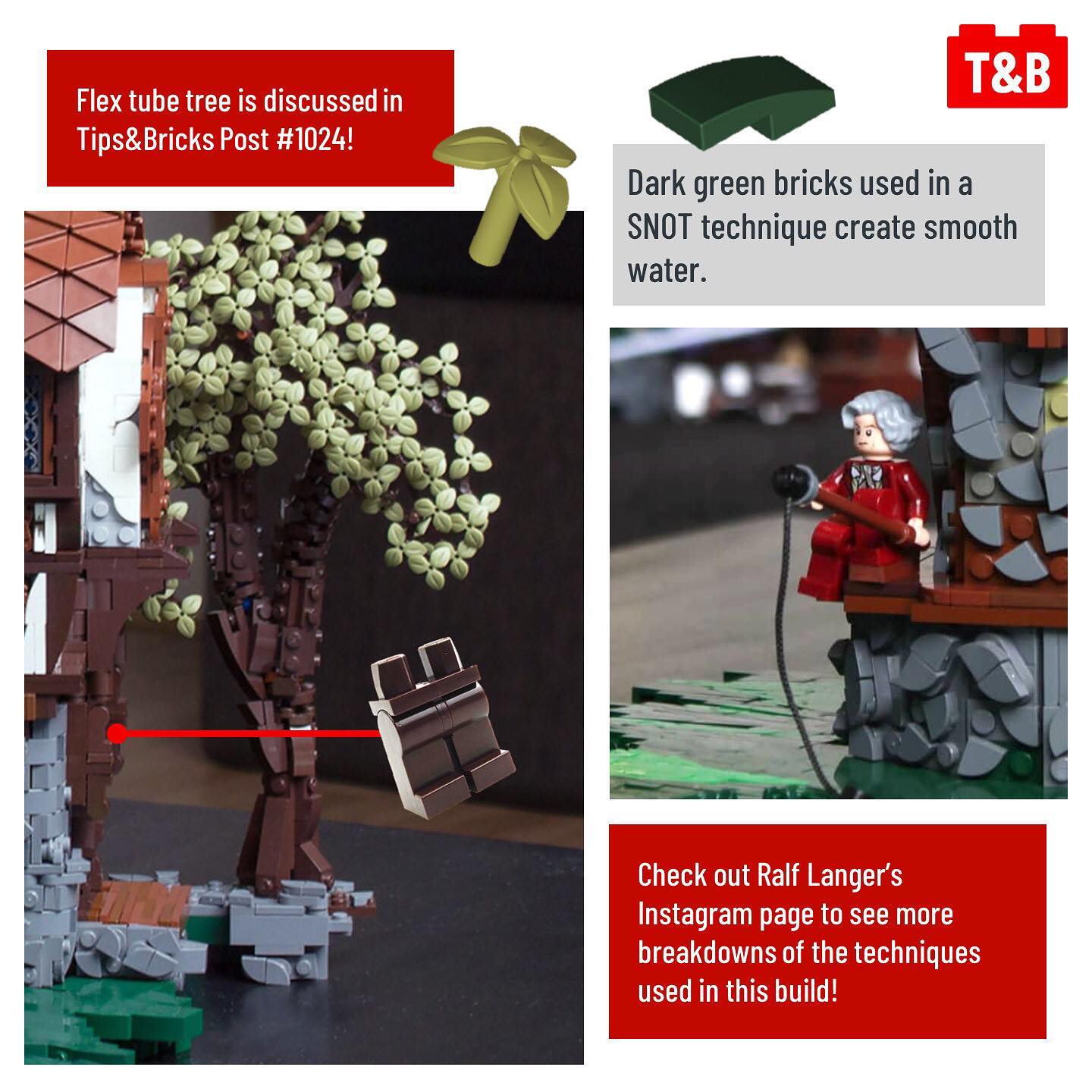 Flex tube tree is discussed in Tips&Bricks Post #1024!

T&B

Dark green bricks used in a SNOT technique create smooth water.

Check out Ralf Langer's Instagram page to see more breakdowns of the techniques used in this build!