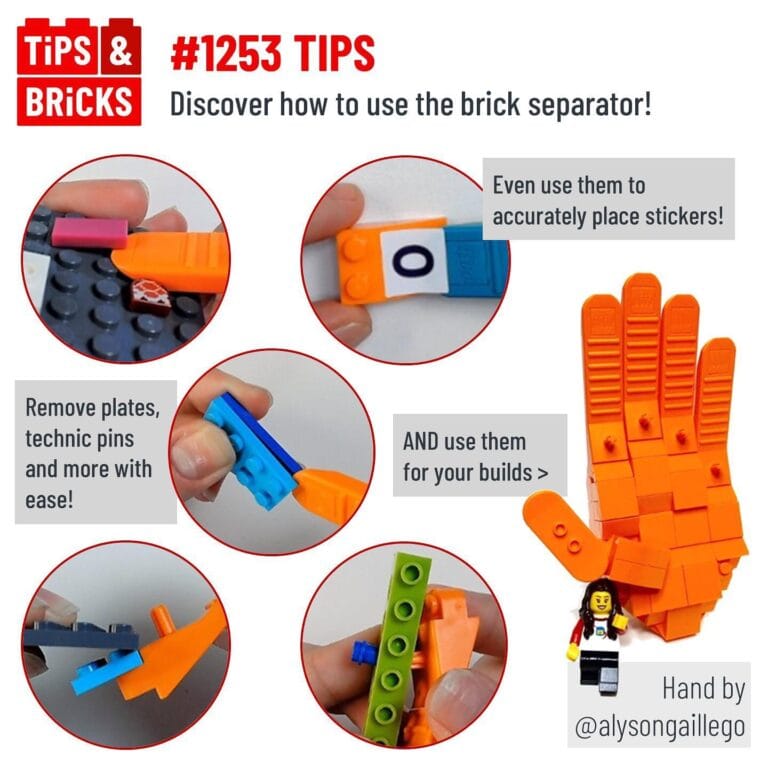 TiPS & BRiCKS

#1253 TIPS

Discover how to use the brick separator!

Even use them to accurately place stickers!

0

Remove plates, technic pins and more with ease!

AND use them for your builds >

Hand by @alysongaillego