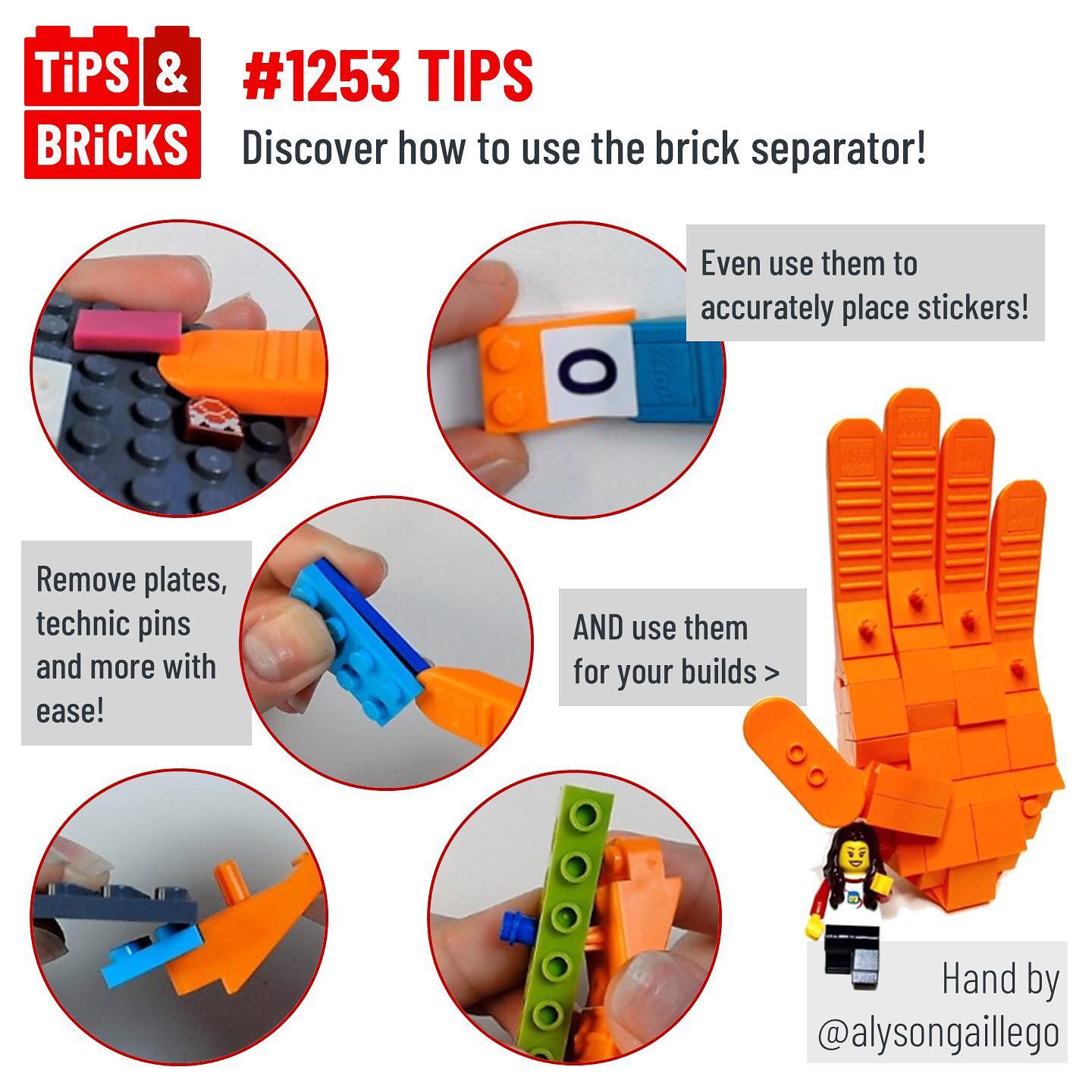 TiPS & BRiCKS

#1253 TIPS

Discover how to use the brick separator!

Even use them to accurately place stickers!

0

Remove plates, technic pins and more with ease!

AND use them for your builds >

Hand by @alysongaillego