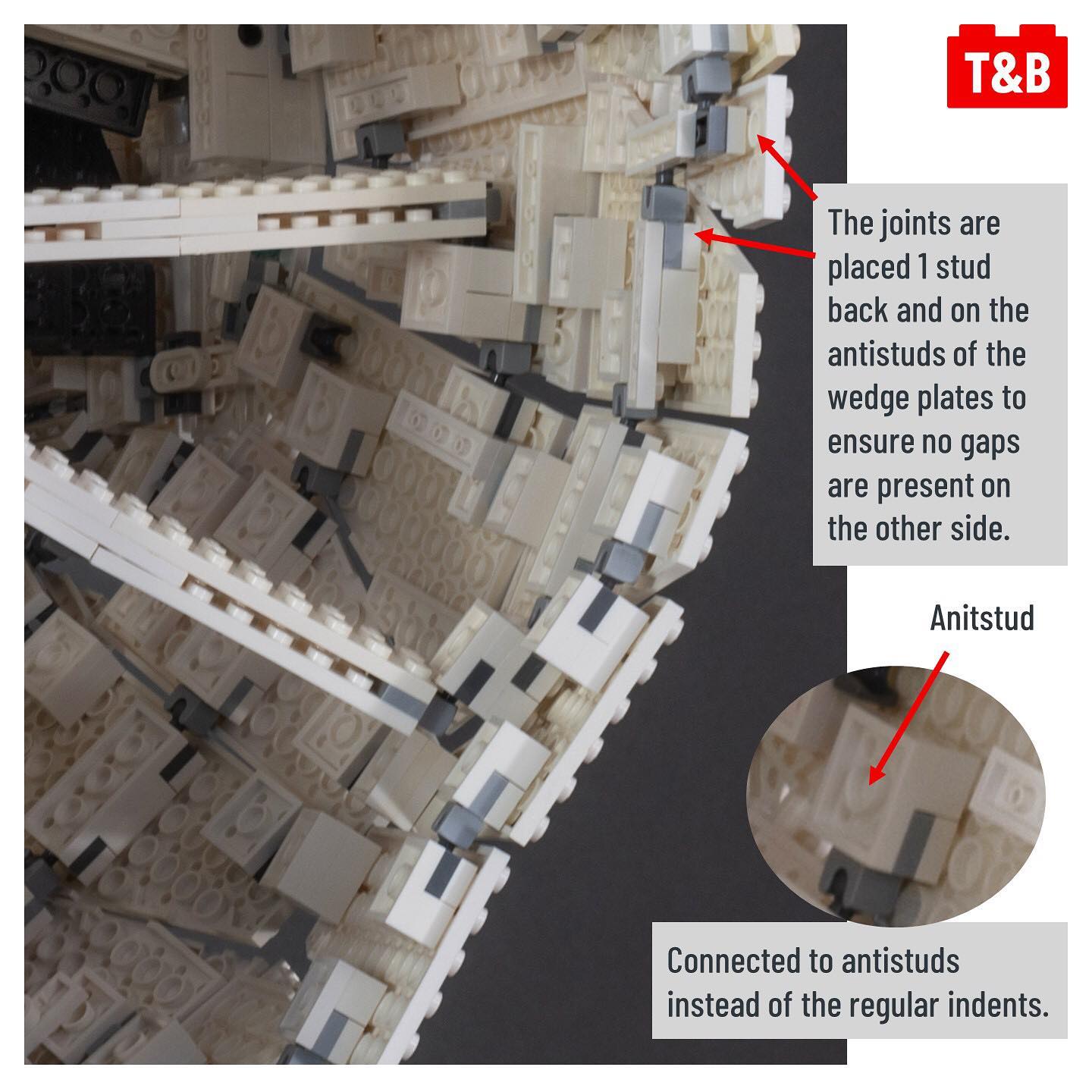 T&B

The joints are placed 1 stud back and on the antistuds of the wedge plates to ensure no gaps are present on the other side.

Anitstud

Connected to antistuds instead of the regular indents.