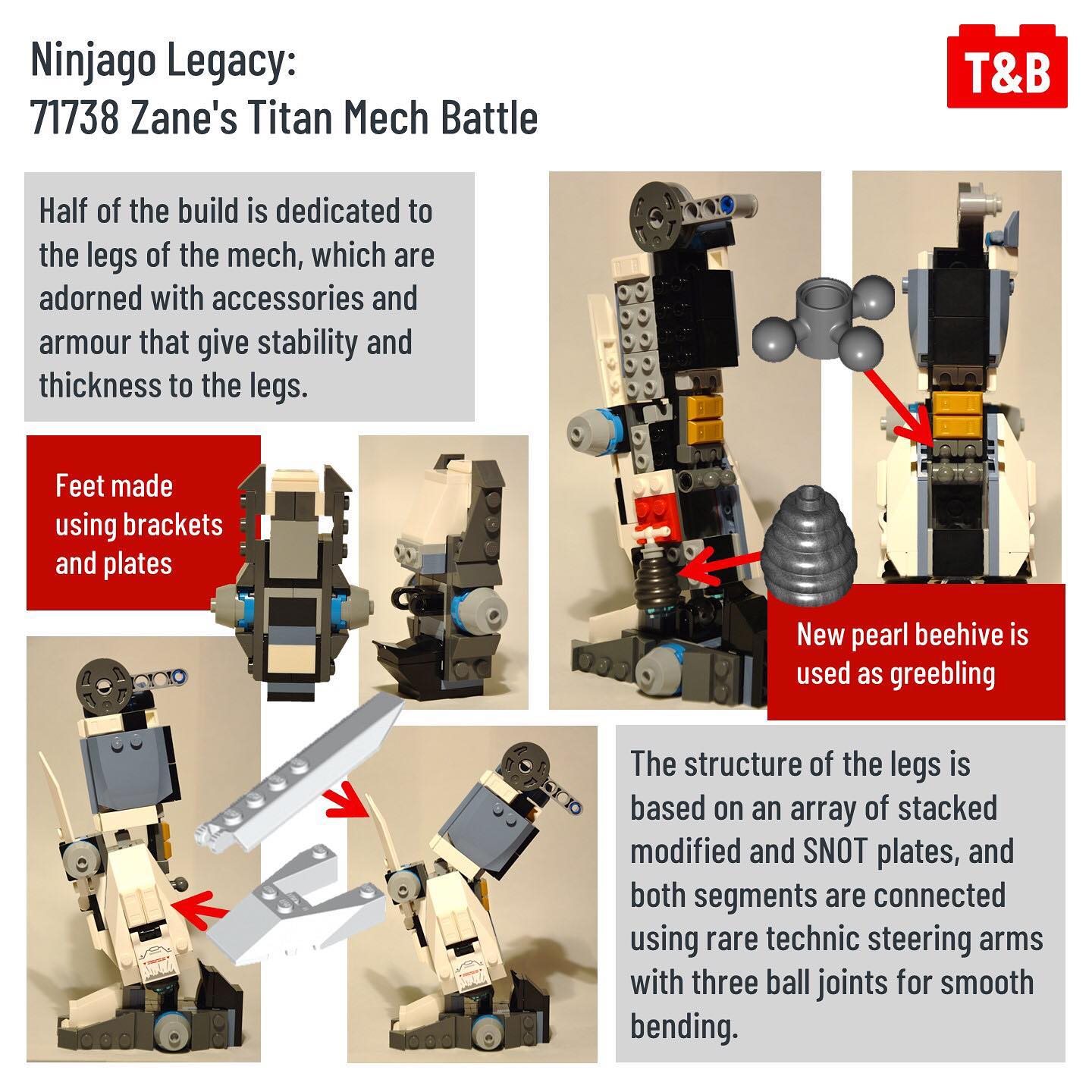 Ninjago Legacy:
71738 Zane's Titan Mech Battle

T&B

Half of the build is dedicated to the legs of the mech, which are adorned with accessories and armour that give stability and thickness to the legs.

Feet made using brackets and plates

New pearl beehive is used as greebling

The structure of the legs is based on an array of stacked modified and SNOT plates, and both segments are connected using rare technic steering arms with three ball joints for smooth bending.