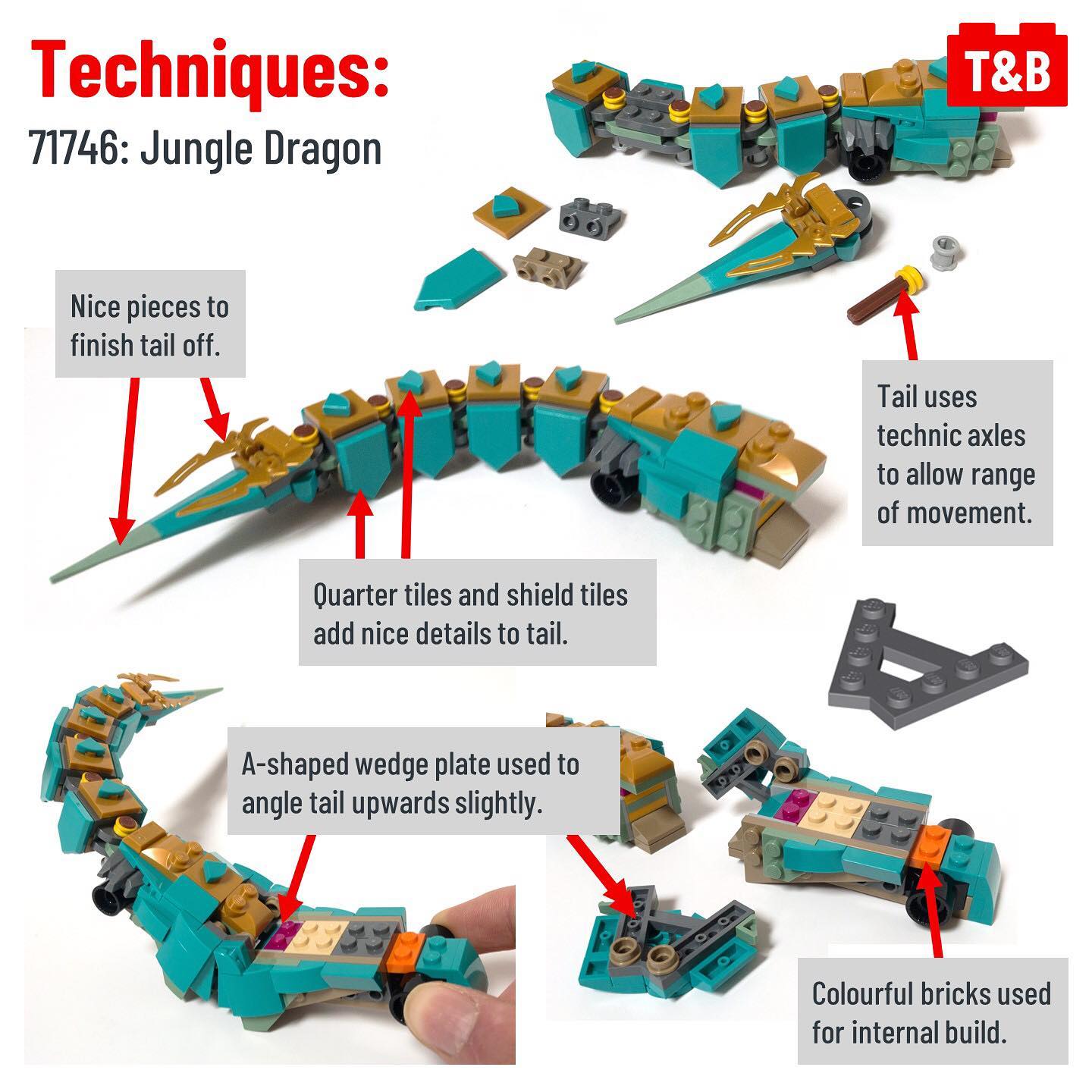 Techniques:

71746: Jungle Dragon

T&B

Nice pieces to finish tail off.

Tail uses technic axles to allow range of movement.

Quarter tiles and shield tiles add nice details to tail.

A-shaped wedge plate used to angle tail upwards slightly.

Colourful bricks used for internal build.