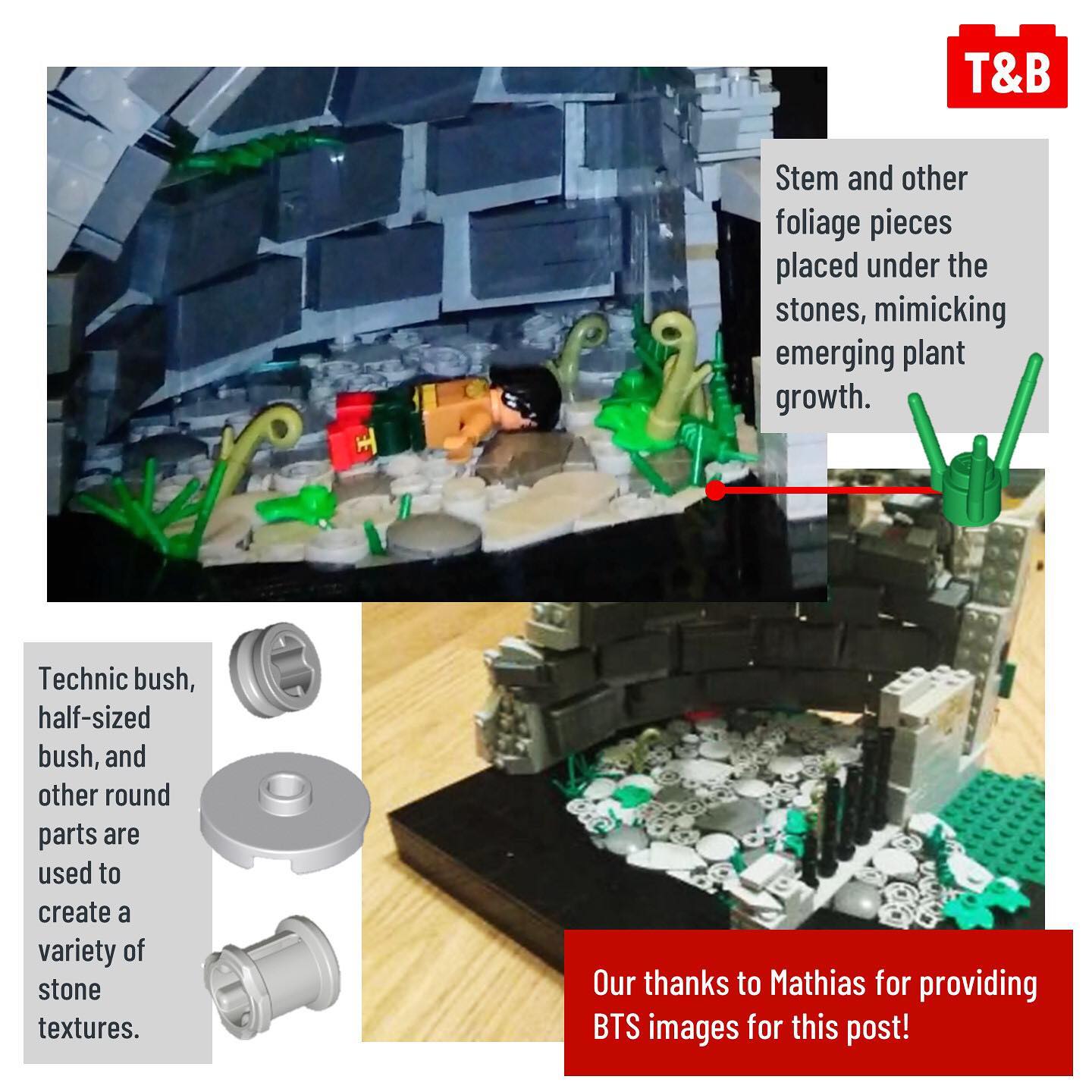 T&B

Stem and other foliage pieces placed under the stones, mimicking emerging plant growth.

Technic bush, half-sized bush, and other round parts are used to create a variety of stone textures.

Our thanks to Mathias for providing BTS images for this post!