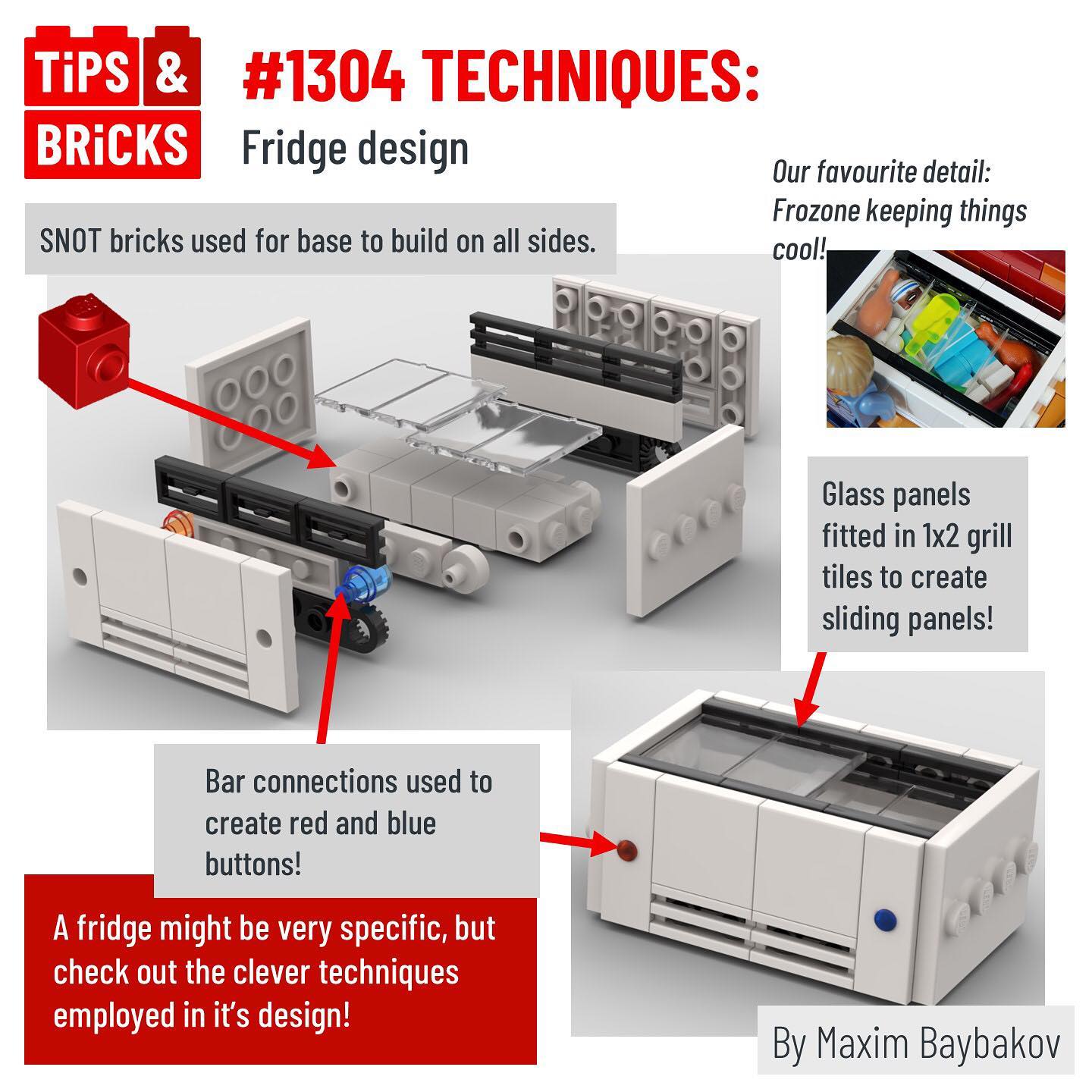 TiPS & BRiCKS

#1304 TECHNIQUES:
Fridge design

Our favourite detail: Frozone keeping things cool!

SNOT bricks used for base to build on all sides.

Glass panels fitted in 1x2 grill tiles to create sliding panels!

Bar connections used to create red and blue buttons!

A fridge might be very specific, but check out the clever techniques employed in it's design!

By Maxim Baybakov