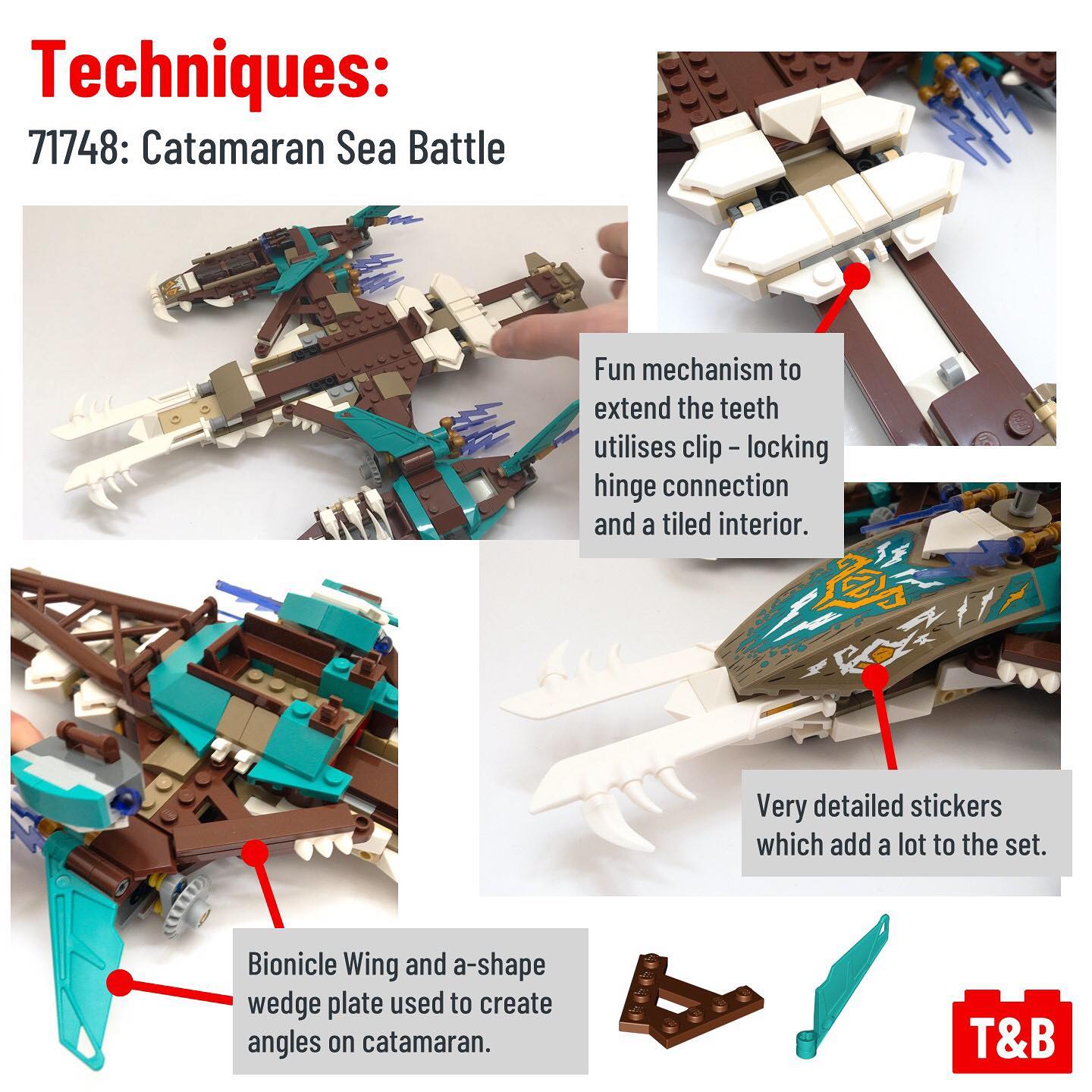 Techniques:

71748: Catamaran Sea Battle

Fun mechanism to extend the teeth utilises clip – locking hinge connection and a tiled interior.

Very detailed stickers which add a lot to the set.

Bionicle Wing and a-shape wedge plate used to create angles on catamaran.

T&B