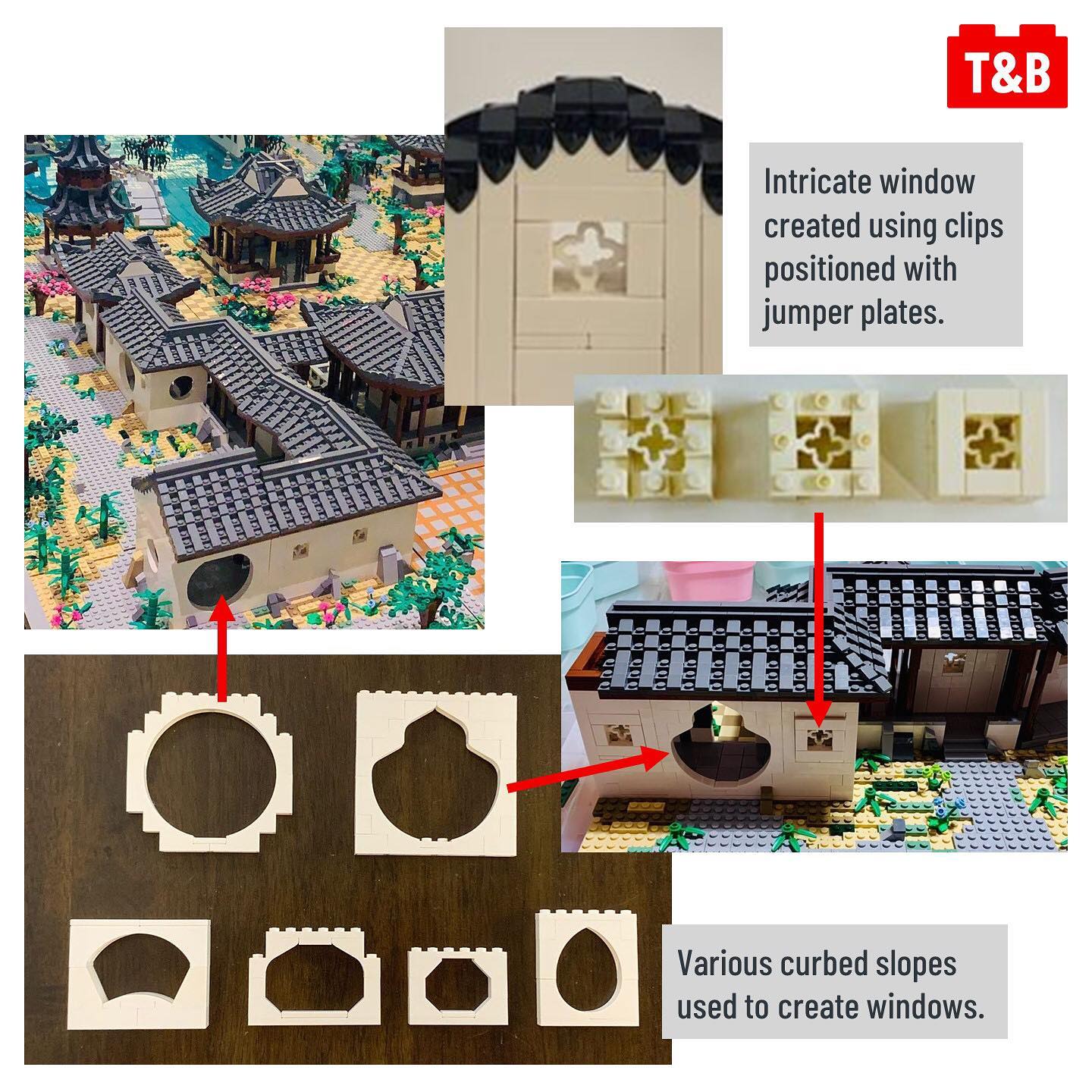 T&B

Intricate window created using clips positioned with jumper plates.

Various curbed slopes used to create windows.