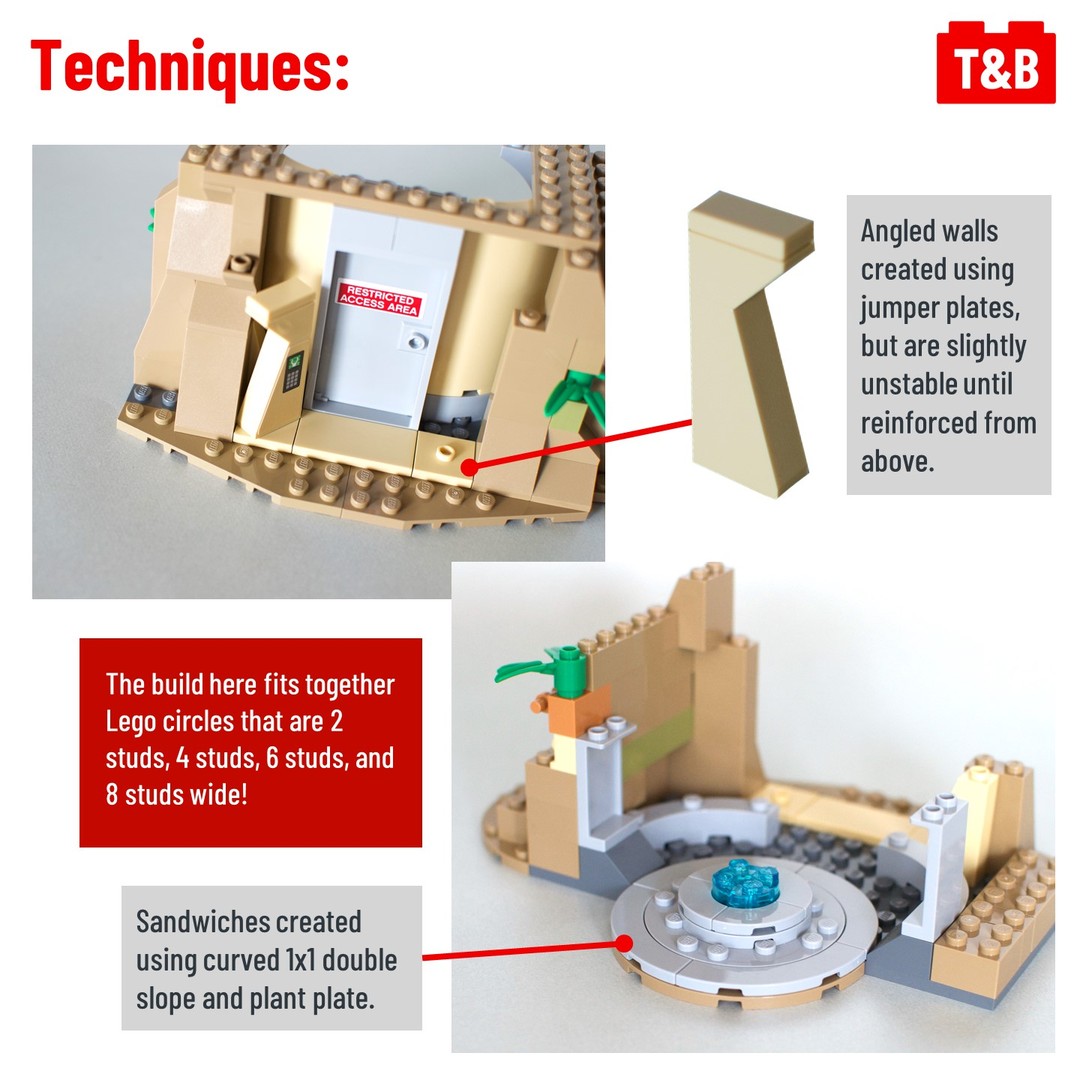 Techniques:

T&B

RESTRICTED ACCESS AREA

Angled walls created using jumper plates, but are slightly unstable until reinforced from above.

The build here fits together Lego circles that are 2 studs, 4 studs, 6 studs, and 8 studs wide!

Sandwiches created using curved 1x1 double slope and plant plate.