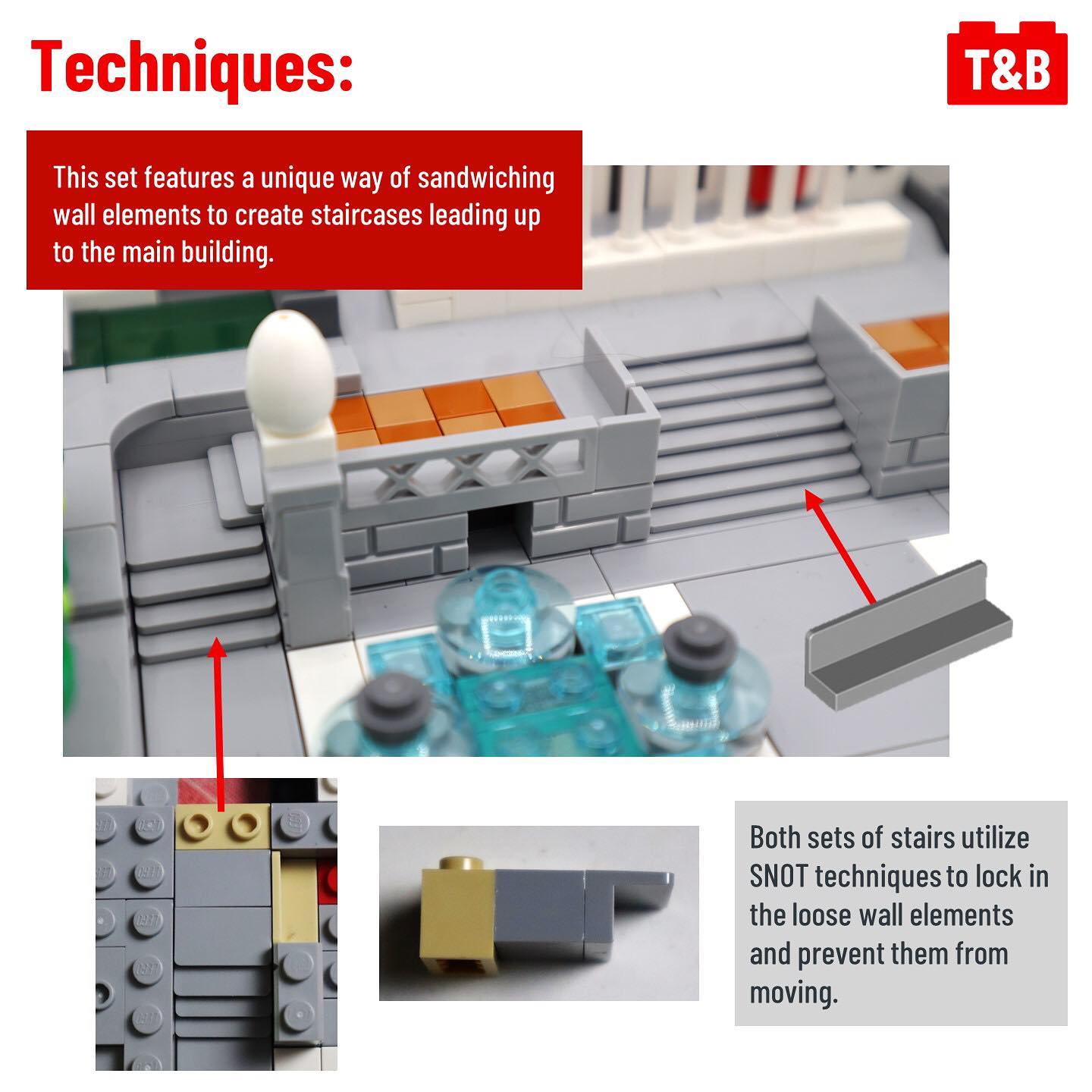 Techniques:

T&B

This set features a unique way of sandwiching wall elements to create staircases leading up to the main building.

Both sets of stairs utilize SNOT techniques to lock in the loose wall elements and prevent them from moving.