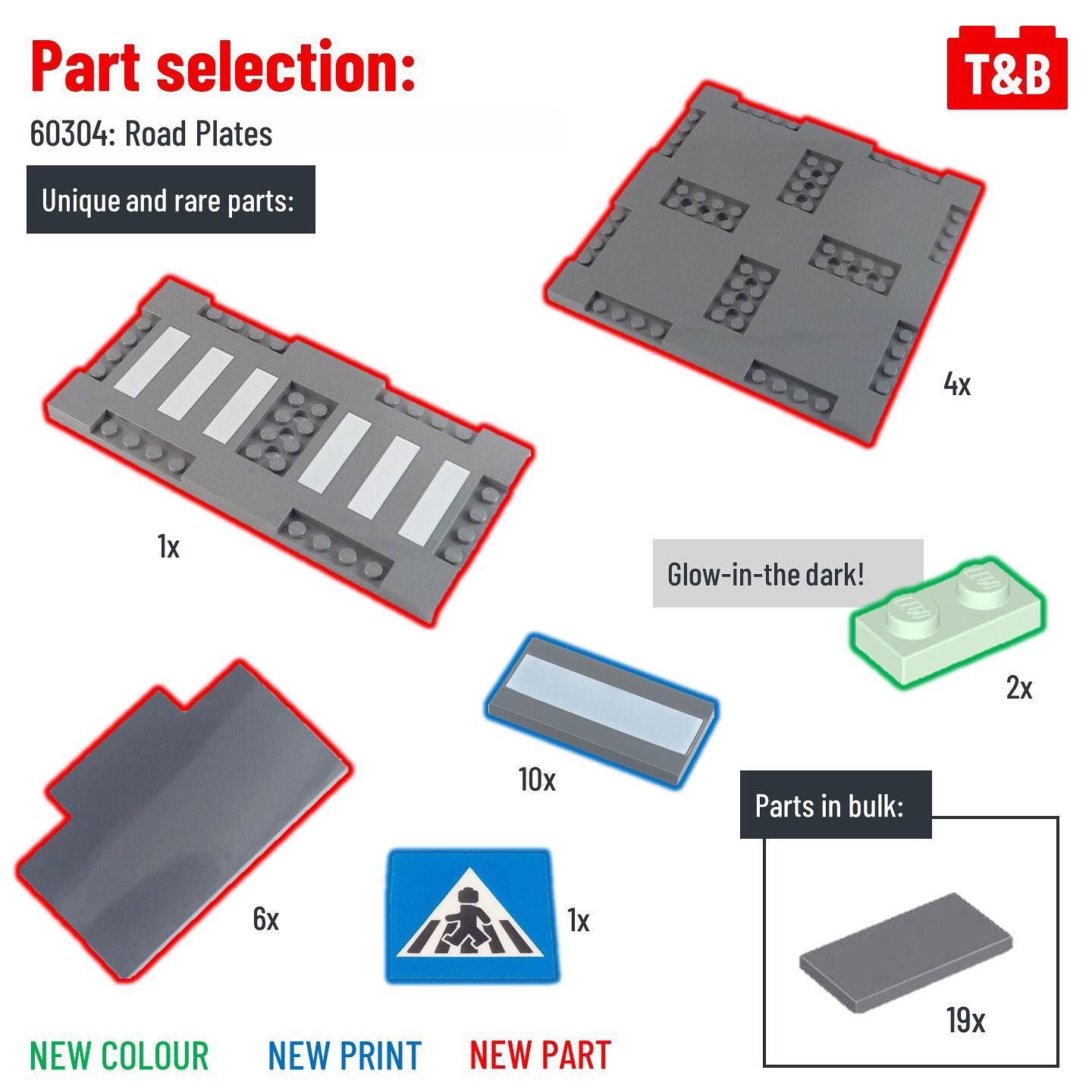 Part selection:

T&B

60304: Road Plates

Unique and rare parts:

4x

1x

Glow-in-the dark!

2x

10x

6x

1x

Parts in bulk:

19x

NEW COLOUR NEW PRINT NEW PART