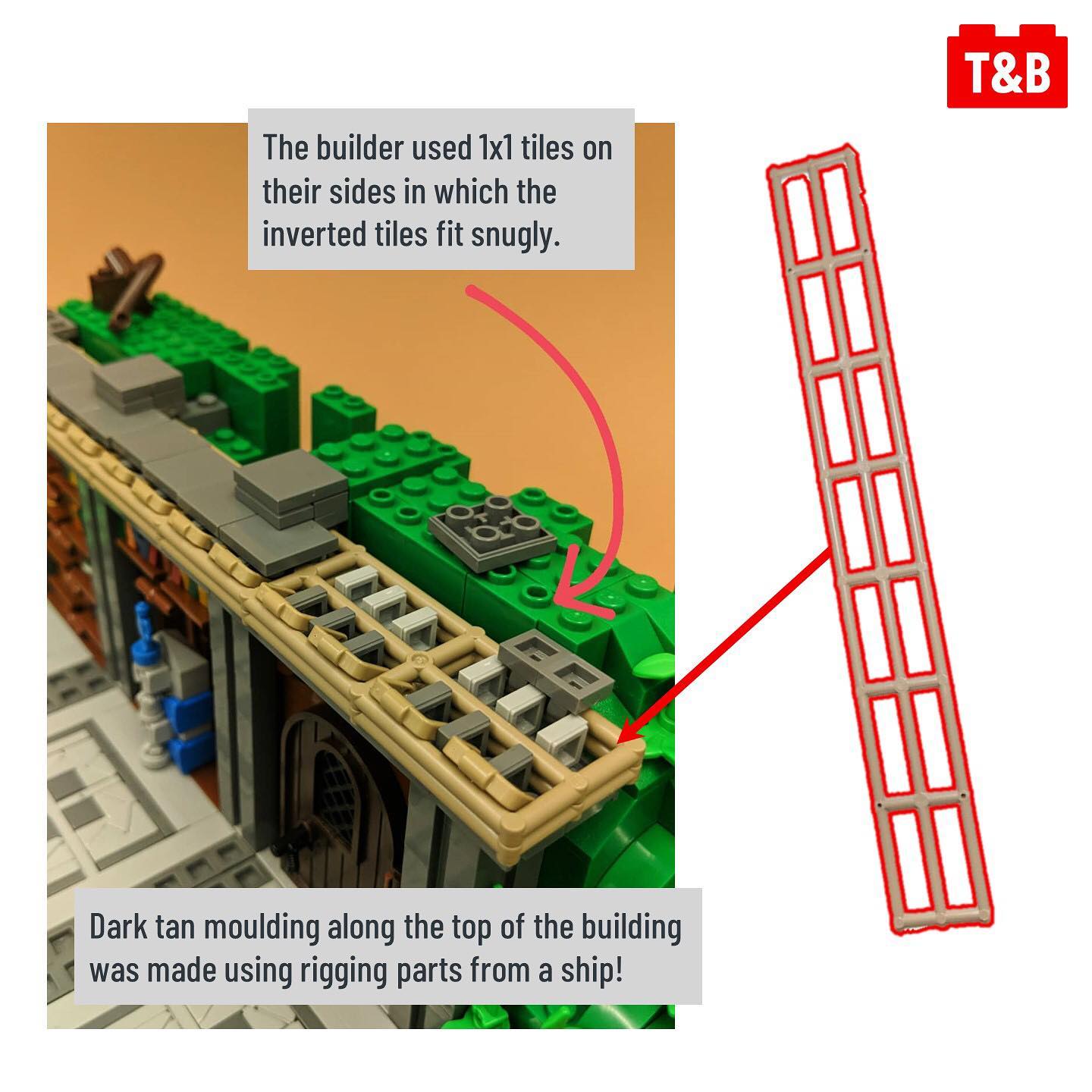 T&B

The builder used 1x1 tiles on their sides in which the inverted tiles fit snugly.

Dark tan moulding along the top of the building was made using rigging parts from a ship!