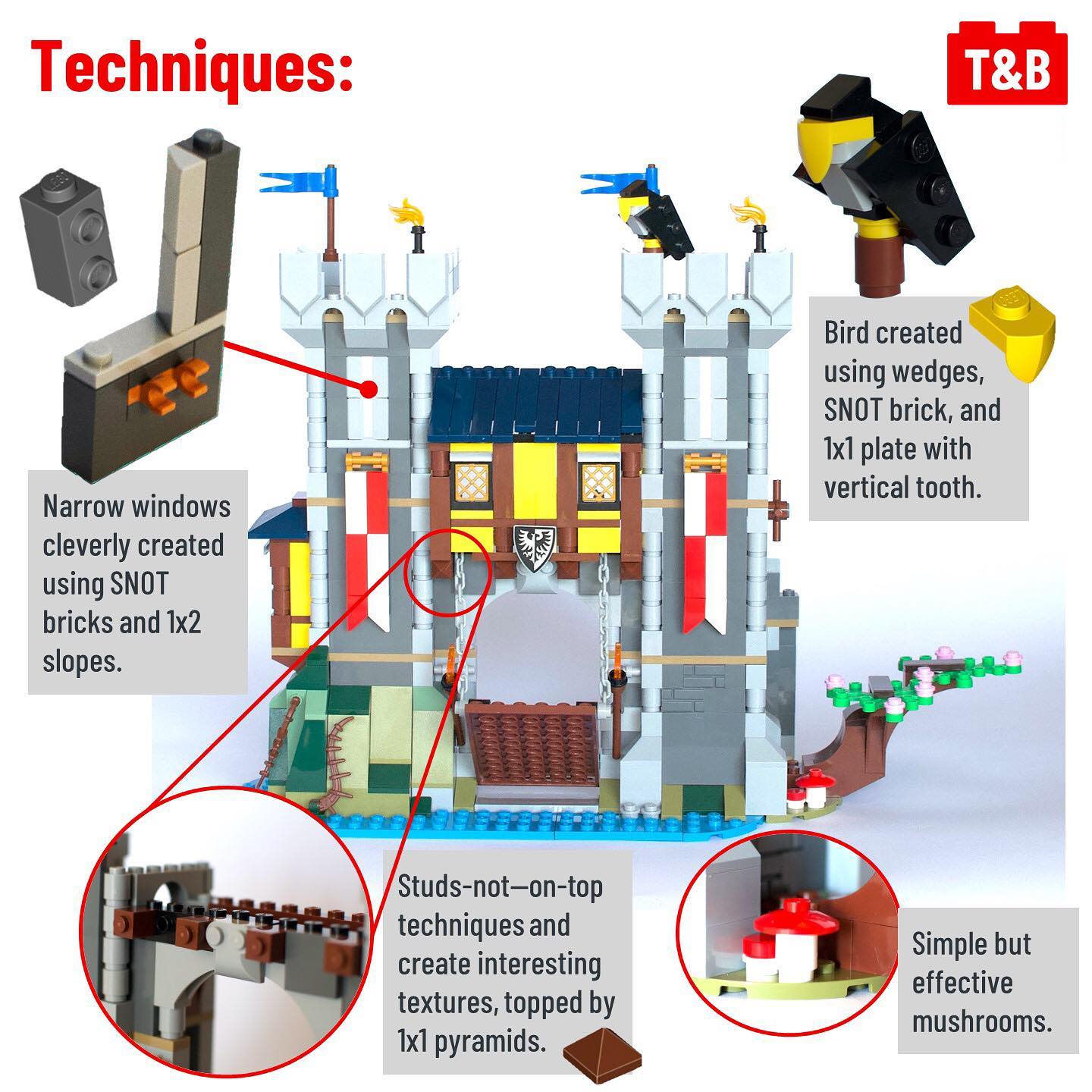 Techniques:

T&B

Narrow windows cleverly created using SNOT bricks and 1x2 slopes.

Bird created using wedges, SNOT brick, and 1x1 plate with vertical tooth.

Studs-not—on-top techniques and create interesting textures, topped by 1x1 pyramids.

Simple but effective mushrooms.