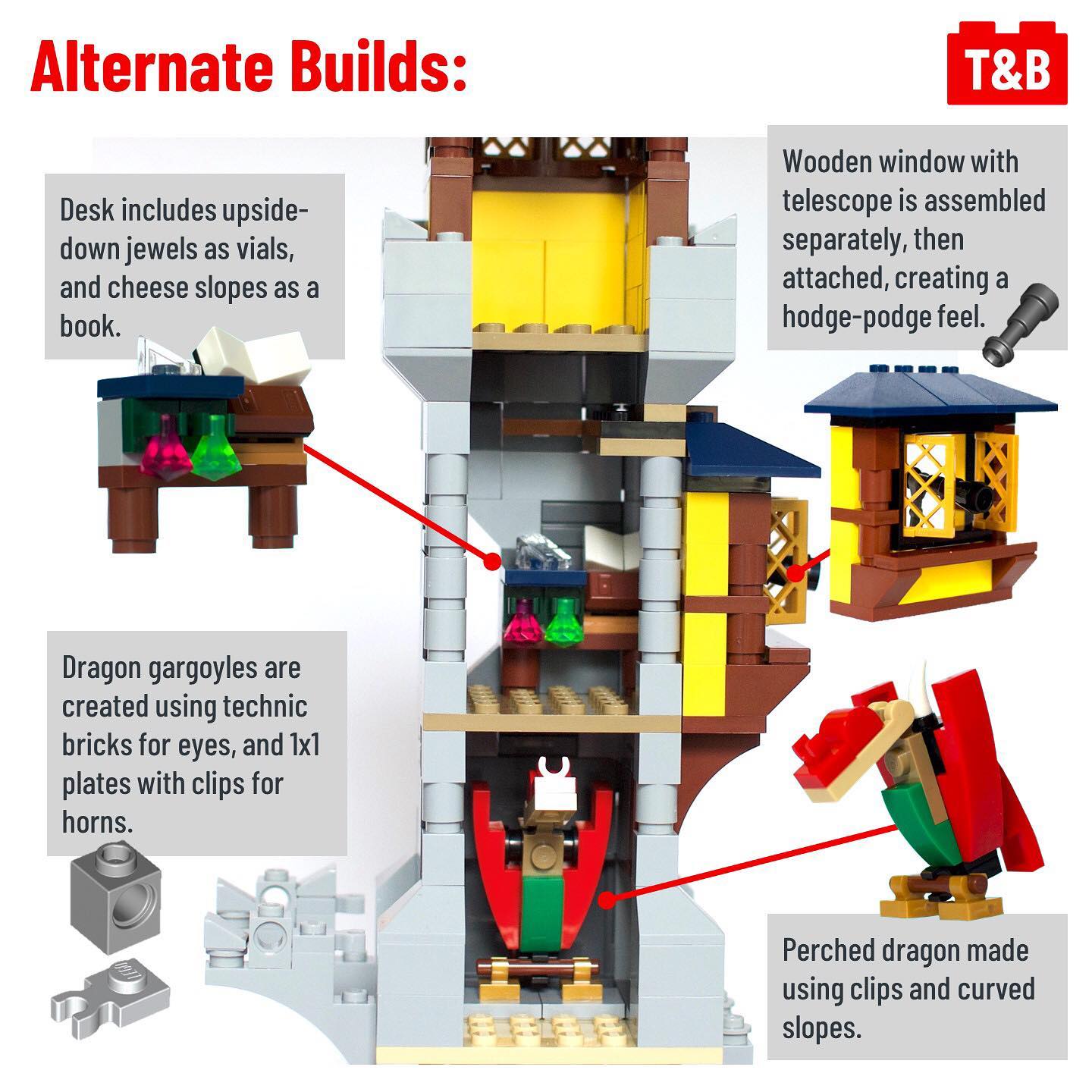 Alternate Builds:

T&B

Desk includes upside-down jewels as vials, and cheese slopes as a book.

Wooden window with telescope is assembled separately, then attached, creating a hodge-podge feel.

Dragon gargoyles are created using technic bricks for eyes, and 1x1 plates with clips for horns.

Perched dragon made using clips and curved slopes.