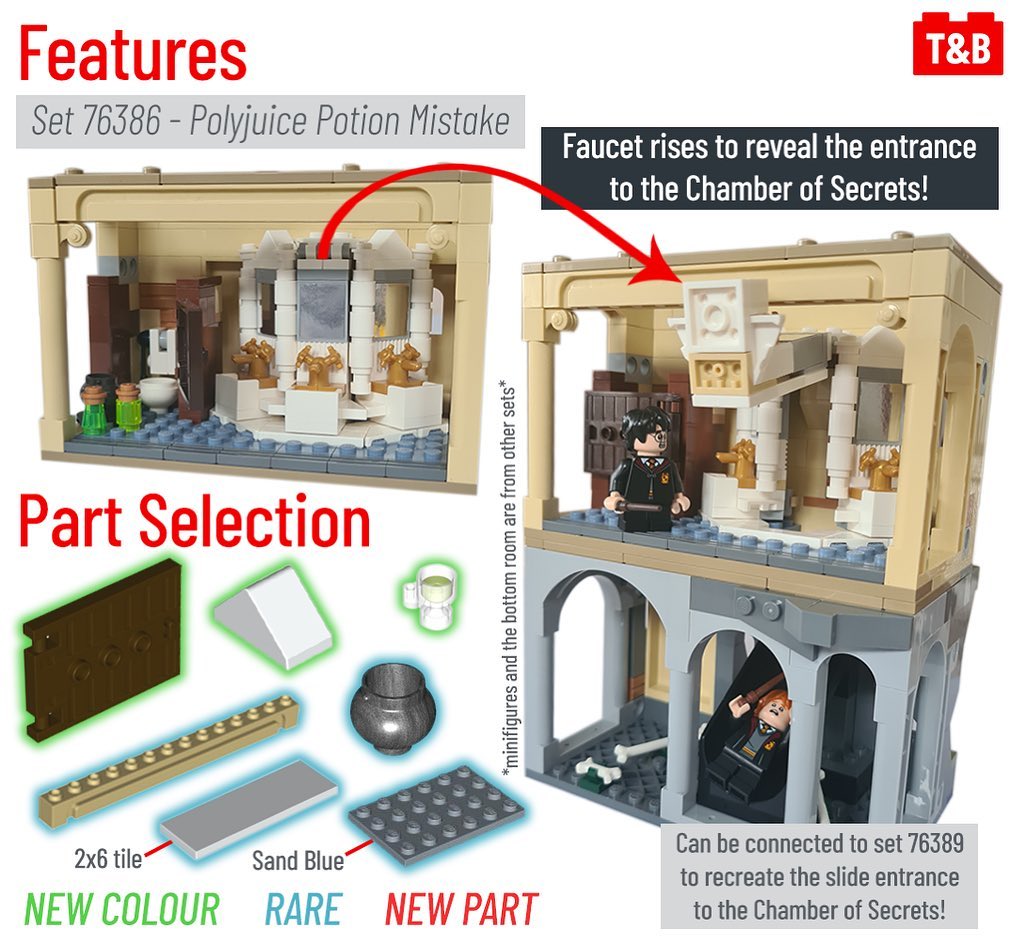 Features

T&B

Set 76386 - Polyjuice Potion Mistake

Faucet rises to reveal the entrance to the Chamber of Secrets!

Part Selection

*minifigures and the bottom room are from other sets*

2x6 tile

Sand Blue

NEW COLOUR

RARE

NEW PART

Can be connected to set 76389 to recreate the slide entrance to the Chamber of Secrets!