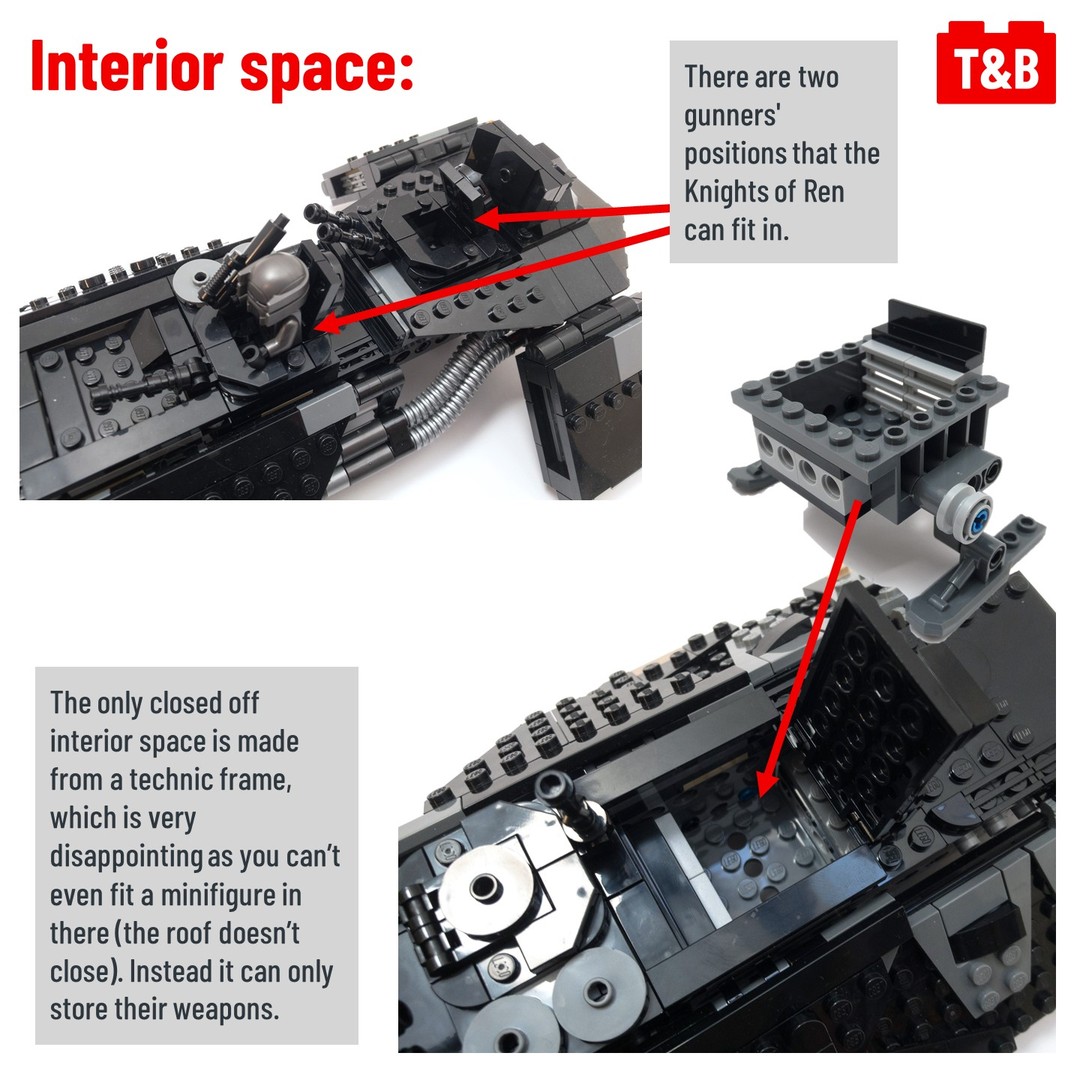 Interior space:

T&B

There are two gunners' positions that the Knights of Ren can fit in.

The only closed off interior space is made from a technic frame, which is very disappointing as you can't even fit a minifigure in there (the roof doesn't close). Instead it can only store their weapons.