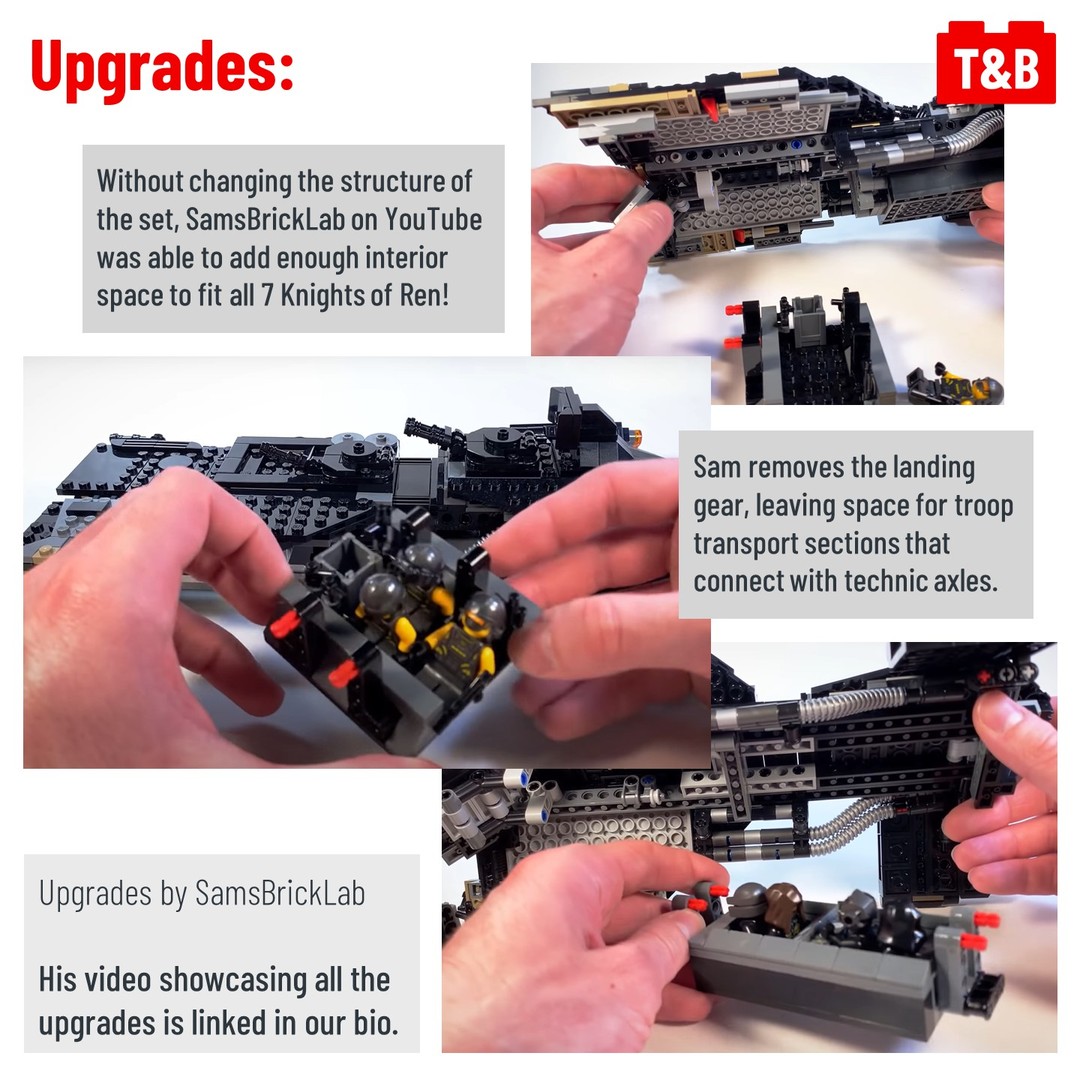 Upgrades:

T&B

Without changing the structure of the set, SamsBrickLab on YouTube was able to add enough interior space to fit all 7 Knights of Ren!

Sam removes the landing gear, leaving space for troop transport sections that connect with technic axles.

Upgrades by SamsBrickLab

His video showcasing all the upgrades is linked in our bio.