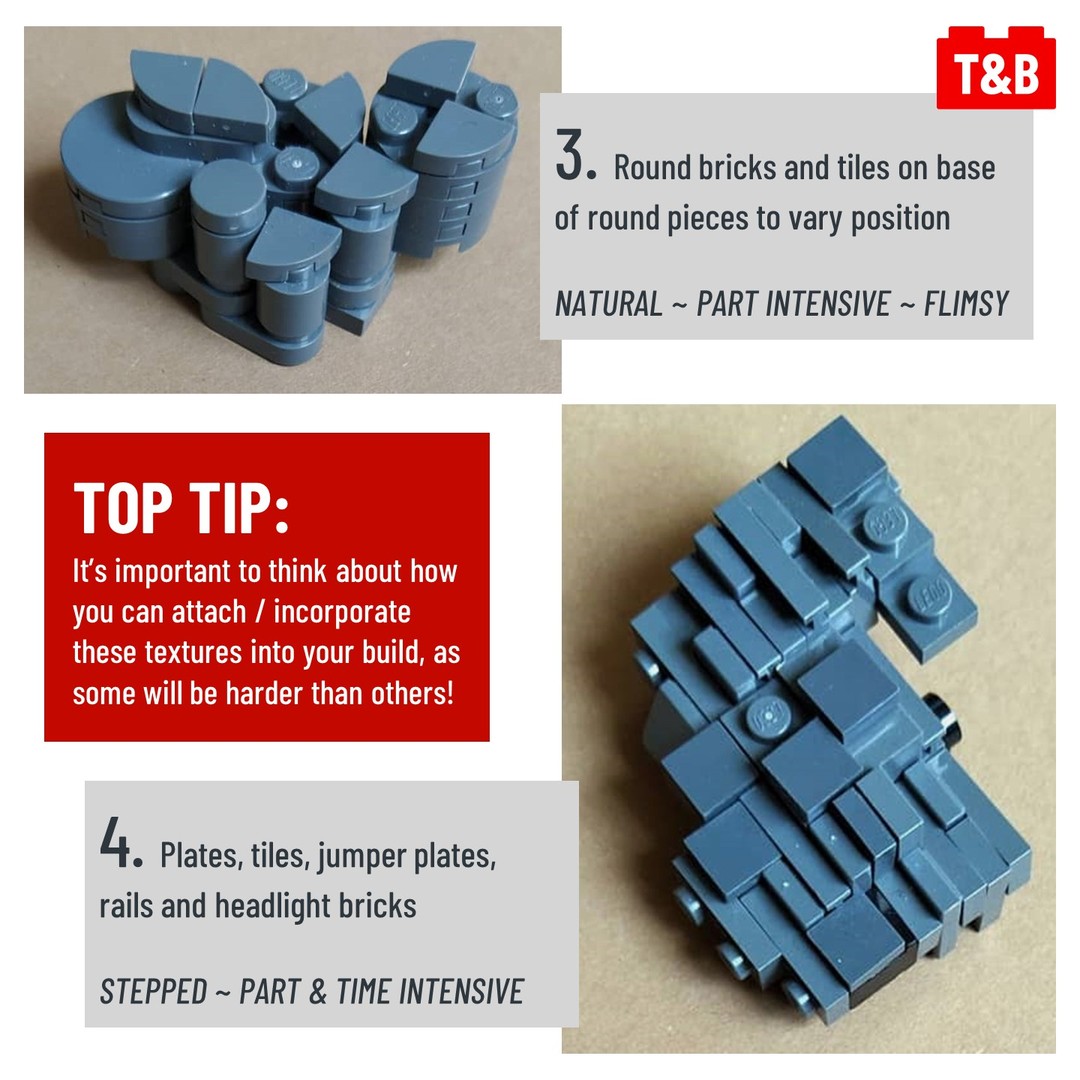 T&B

3. Round bricks and tiles on base of round pieces to vary position

NATURAL ~ PART INTENSIVE ~ FLIMSY

TOP TIP:
It's important to think about how you can attach / incorporate these textures into your build, as some will be harder than others!

4. Plates, tiles, jumper plates, rails and headlight bricks

STEPPED ~ PART & TIME INTENSIVE