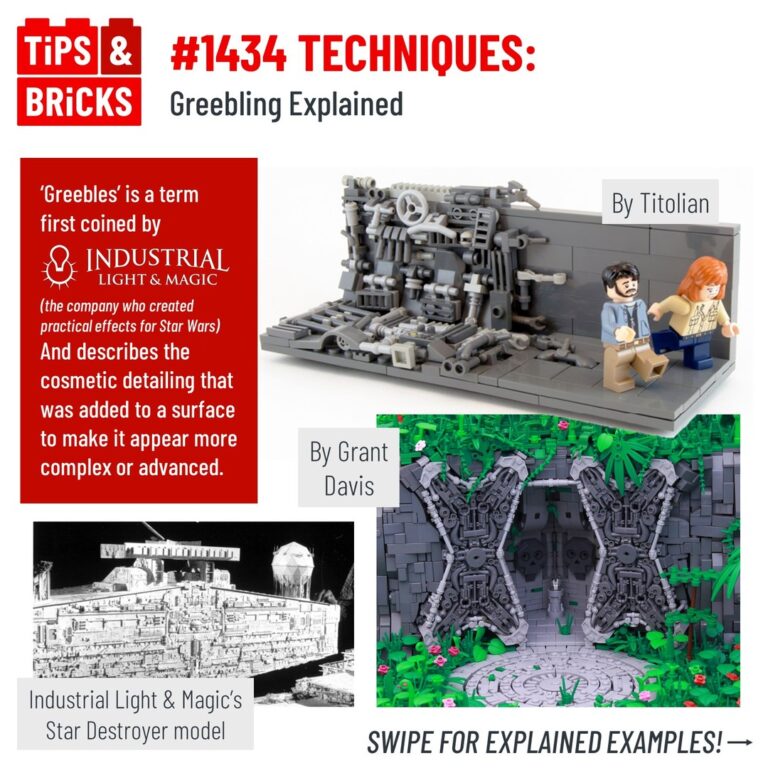 TiPS & BRiCKS

#1434 TECHNIQUES:
Greebling Explained

'Greebles' is a term first coined by INDUSTRIAL LIGHT & MAGIC (the company who created practical effects for Star Wars) And describes the cosmetic detailing that was added to a surface to make it appear more complex or advanced.

By Titolian

By Grant Davis

Industrial Light & Magic's Star Destroyer model

SWIPE FOR EXPLAINED EXAMPLES! →