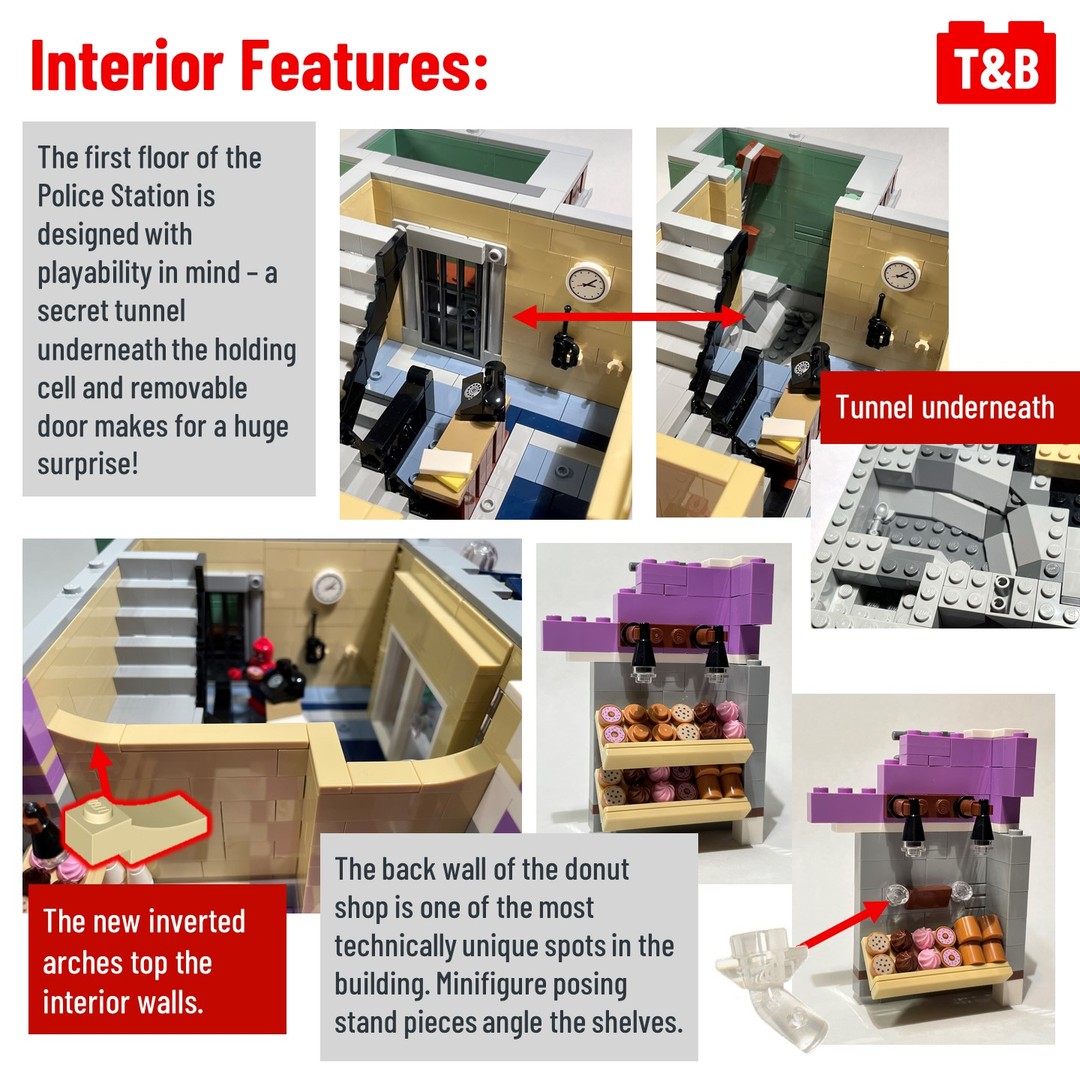 Interior Features:

T&B

The first floor of the Police Station is designed with playability in mind – a secret tunnel underneath the holding cell and removable door makes for a huge surprise!

Tunnel underneath

The new inverted arches top the interior walls.

The back wall of the donut shop is one of the most technically unique spots in the building. Minifigure posing stand pieces angle the shelves.