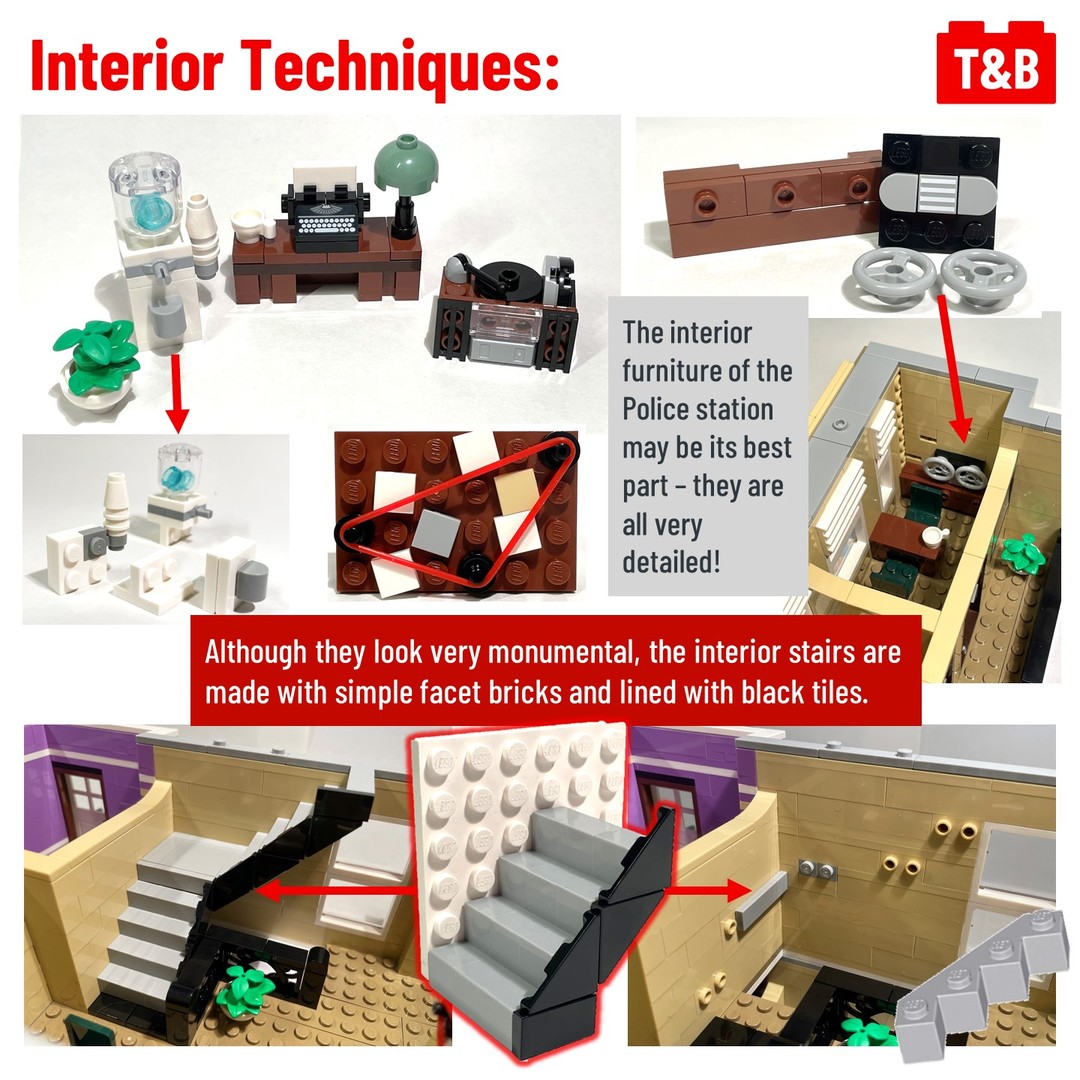 Interior Techniques:

T&B

The interior furniture of the Police station may be its best part – they are all very detailed!

Although they look very monumental, the interior stairs are made with simple facet bricks and lined with black tiles.