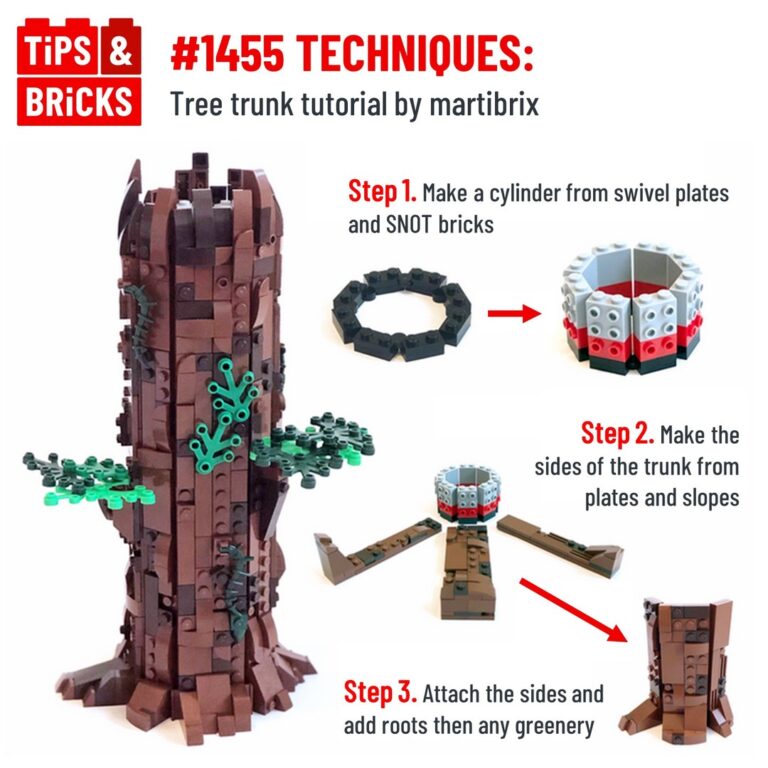 TiPS & BRiCKS

#1455 TECHNIQUES:
Tree trunk tutorial by martibrix

Step 1. Make a cylinder from swivel plates and SNOT bricks

Step 2. Make the sides of the trunk from plates and slopes

Step 3. Attach the sides and add roots then any greenery