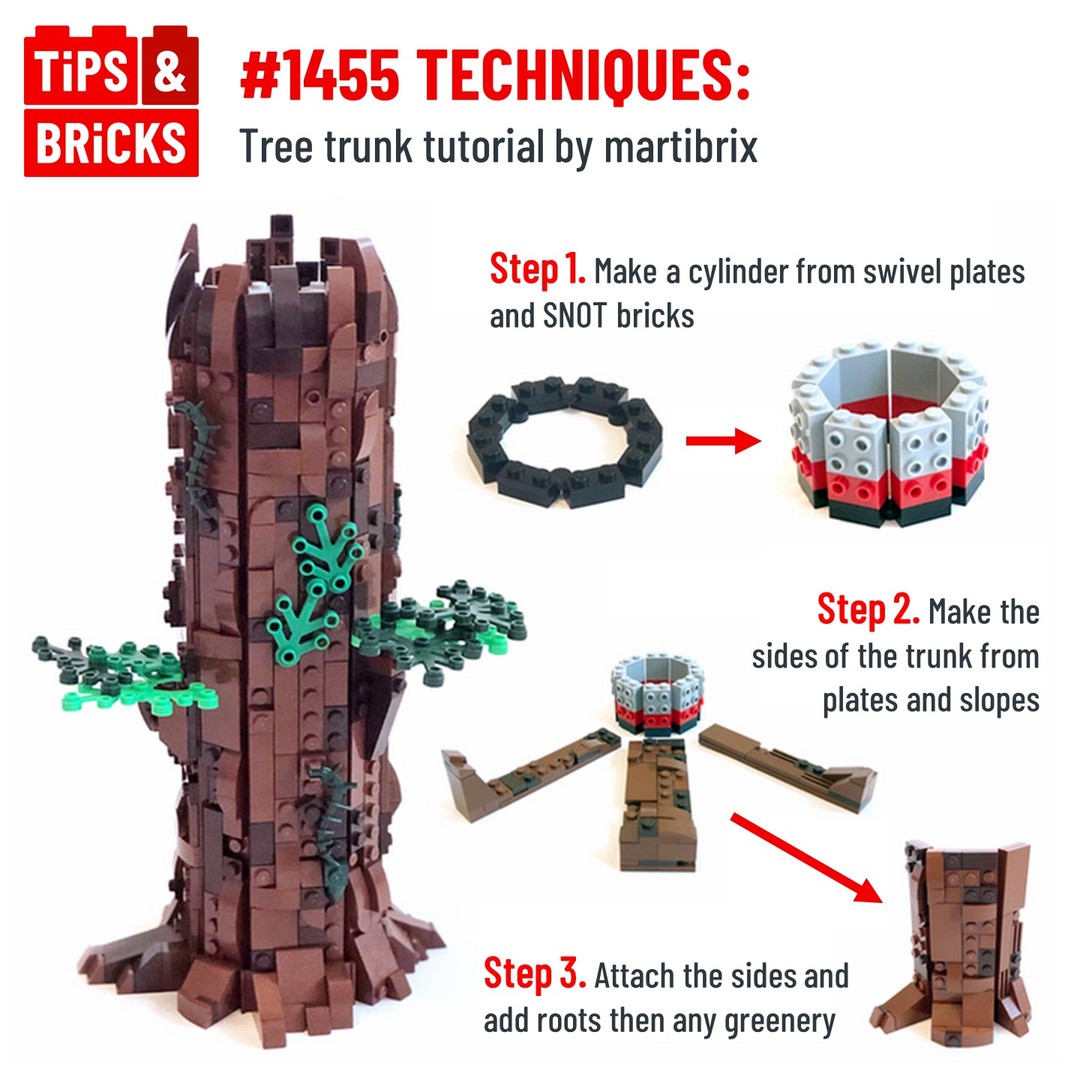 TiPS & BRiCKS

#1455 TECHNIQUES:

Tree trunk tutorial by martibrix

Step 1. Make a cylinder from swivel plates and SNOT bricks

Step 2. Make the sides of the trunk from plates and slopes

Step 3. Attach the sides and add roots then any greenery