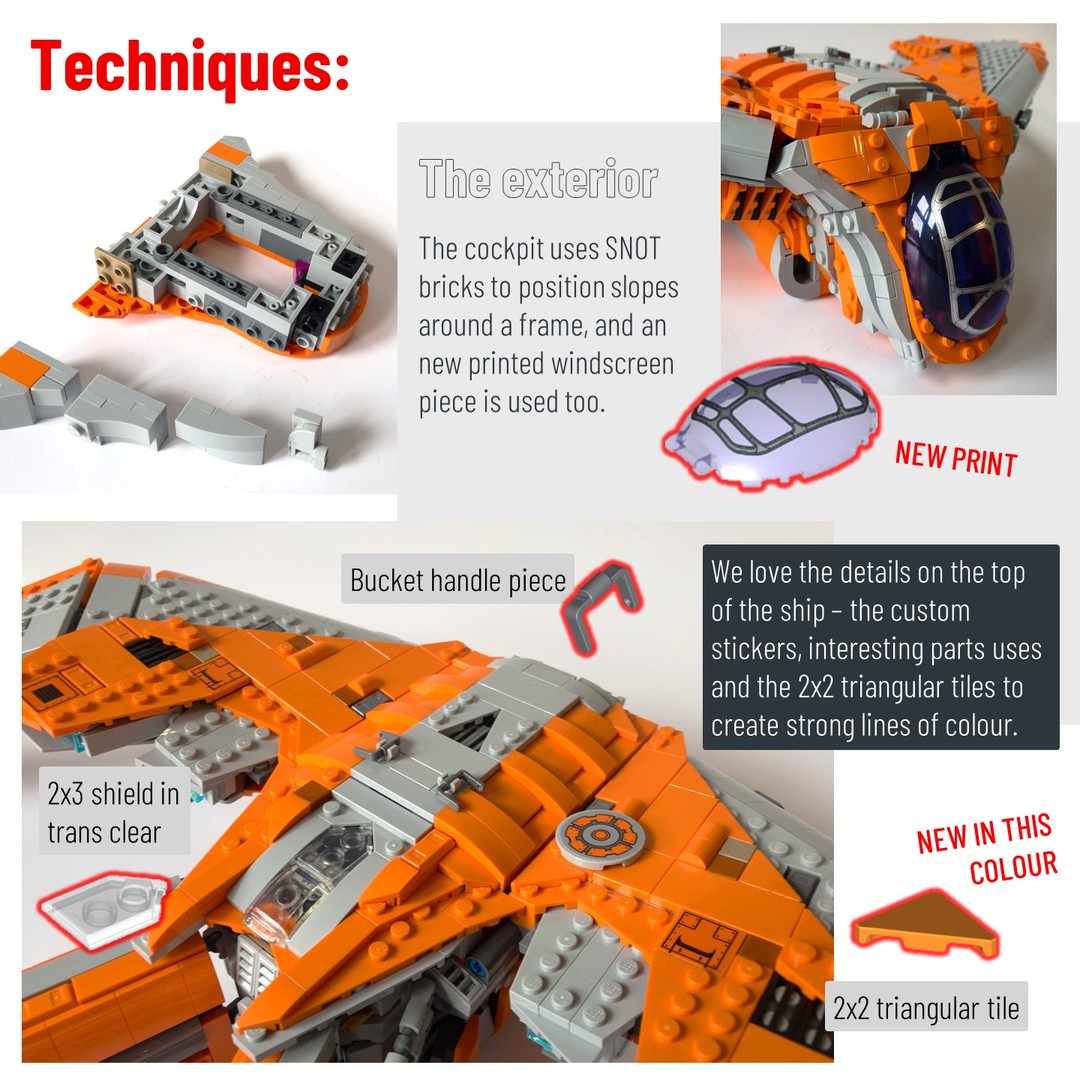 Techniques:

The exterior

The cockpit uses SNOT bricks to position slopes around a frame, and an new printed windscreen piece is used too.

NEW PRINT

Bucket handle piece

We love the details on the top of the ship – the custom stickers, interesting parts uses and the 2x2 triangular tiles to create strong lines of colour.

2x3 shield in trans clear

NEW IN THIS COLOUR

2x2 triangular tile