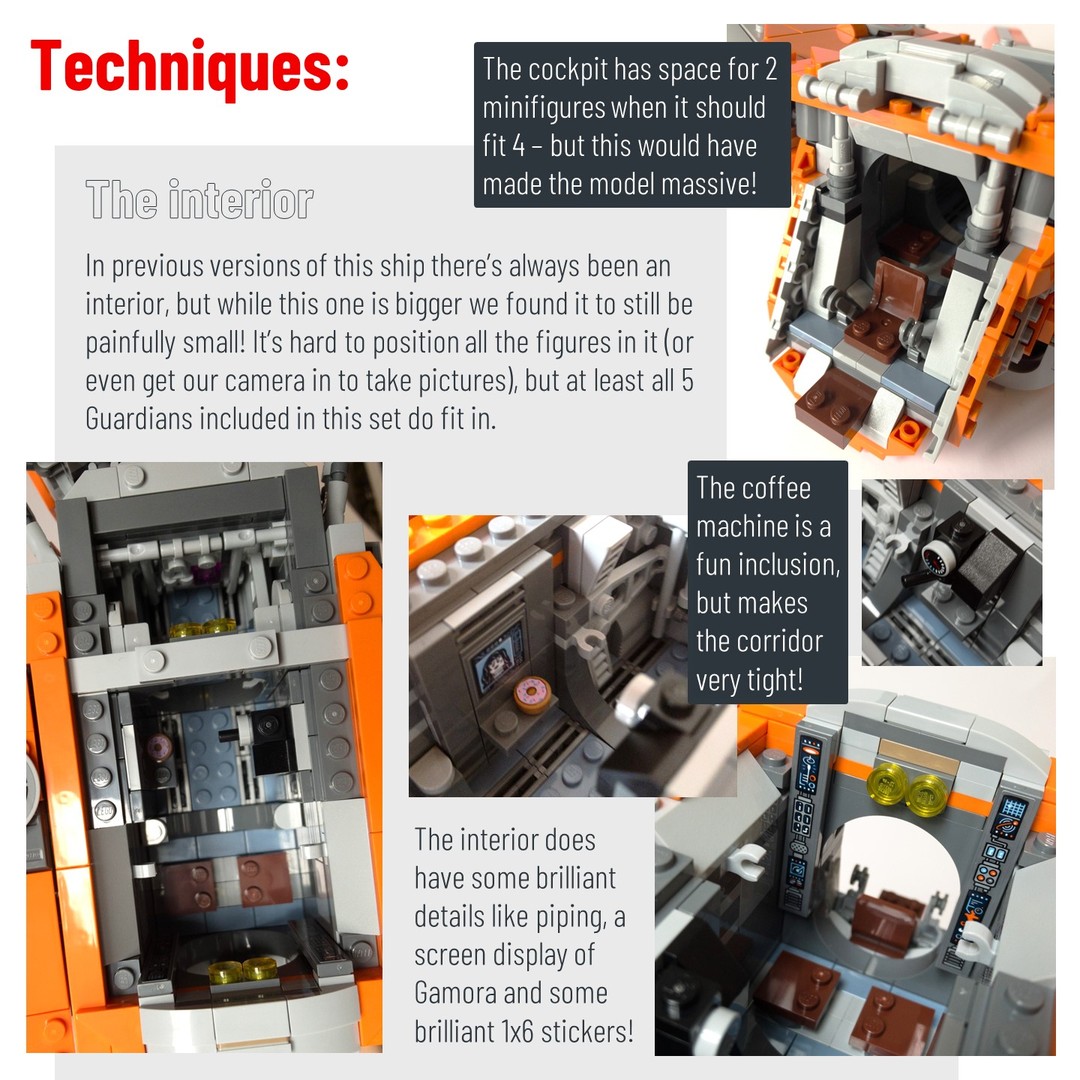 Techniques:

The cockpit has space for 2 minifigures when it should fit 4 – but this would have made the model massive!

The interior

In previous versions of this ship there's always been an interior, but while this one is bigger we found it to still be painfully small! It's hard to position all the figures in it (or even get our camera in to take pictures), but at least all 5 Guardians included in this set do fit in.

The coffee machine is a fun inclusion, but makes the corridor very tight!

The interior does have some brilliant details like piping, a screen display of Gamora and some brilliant 1x6 stickers!