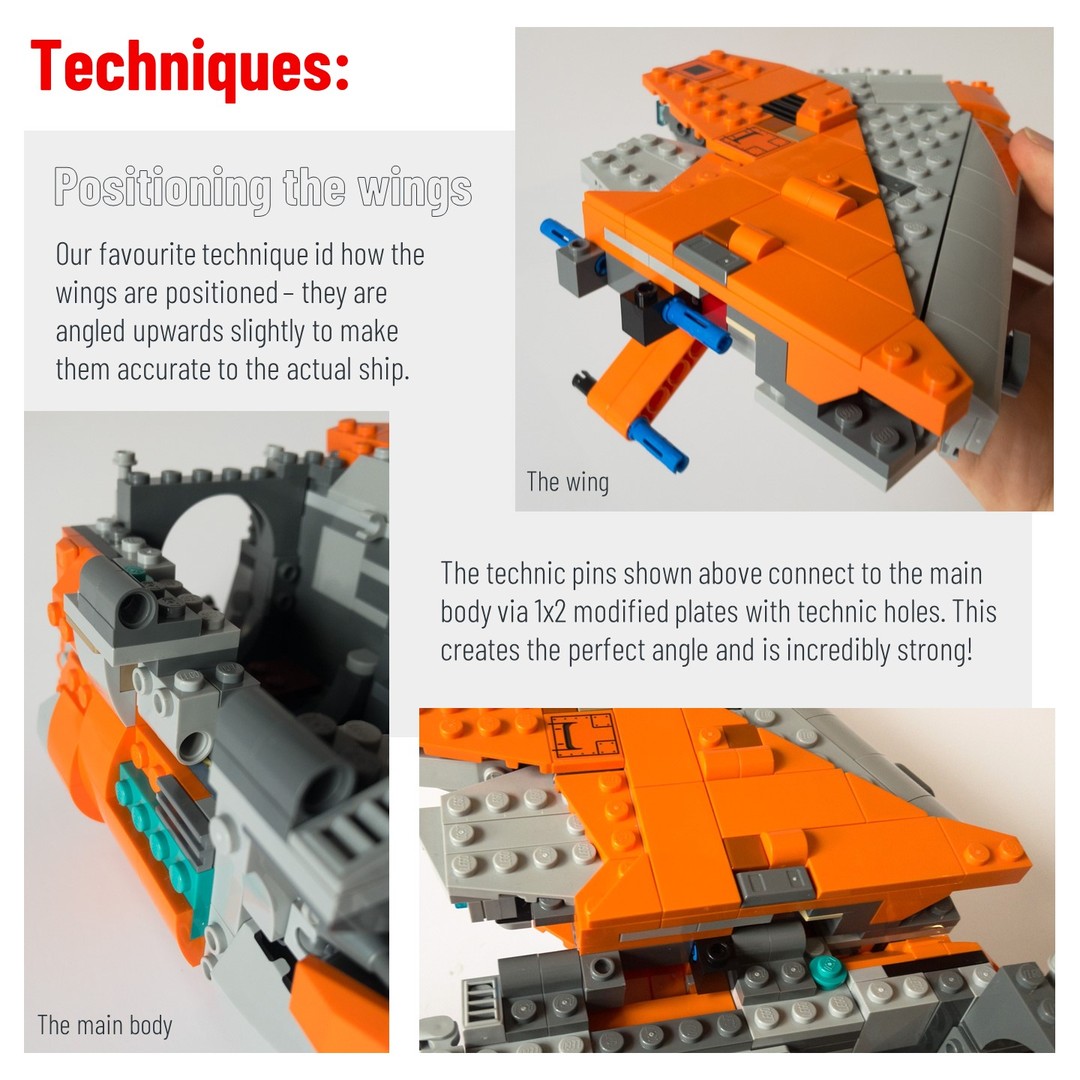 Techniques:

Positioning the wings

Our favourite technique id how the wings are positioned – they are angled upwards slightly to make them accurate to the actual ship.

The wing

The technic pins shown above connect to the main body via 1x2 modified plates with technic holes. This creates the perfect angle and is incredibly strong!

The main body