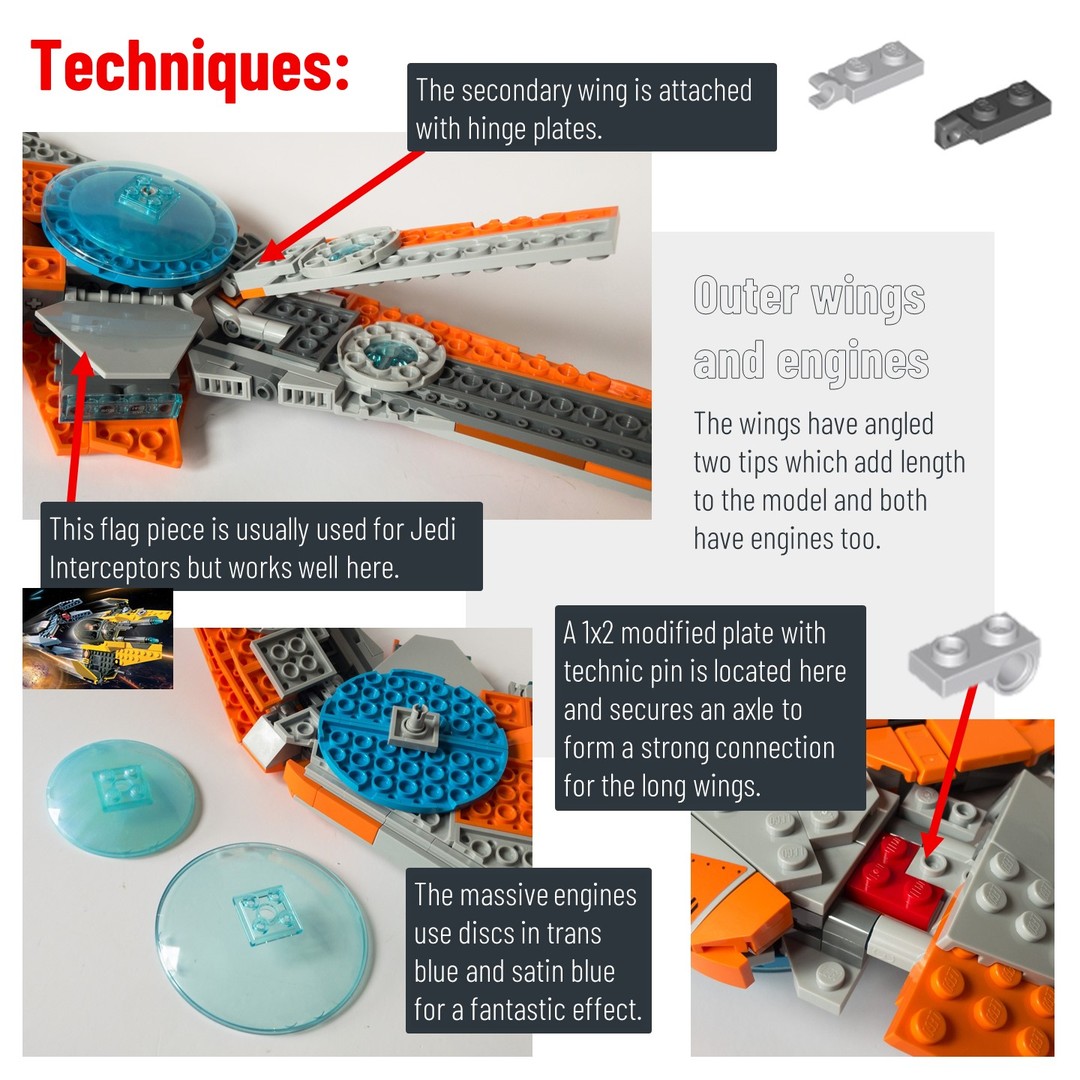 Techniques:

The secondary wing is attached with hinge plates.

Outer wings and engines

The wings have angled two tips which add length to the model and both have engines too.

This flag piece is usually used for Jedi Interceptors but works well here.

A 1x2 modified plate with technic pin is located here and secures an axle to form a strong connection for the long wings.

The massive engines use discs in trans blue and satin blue for a fantastic effect.