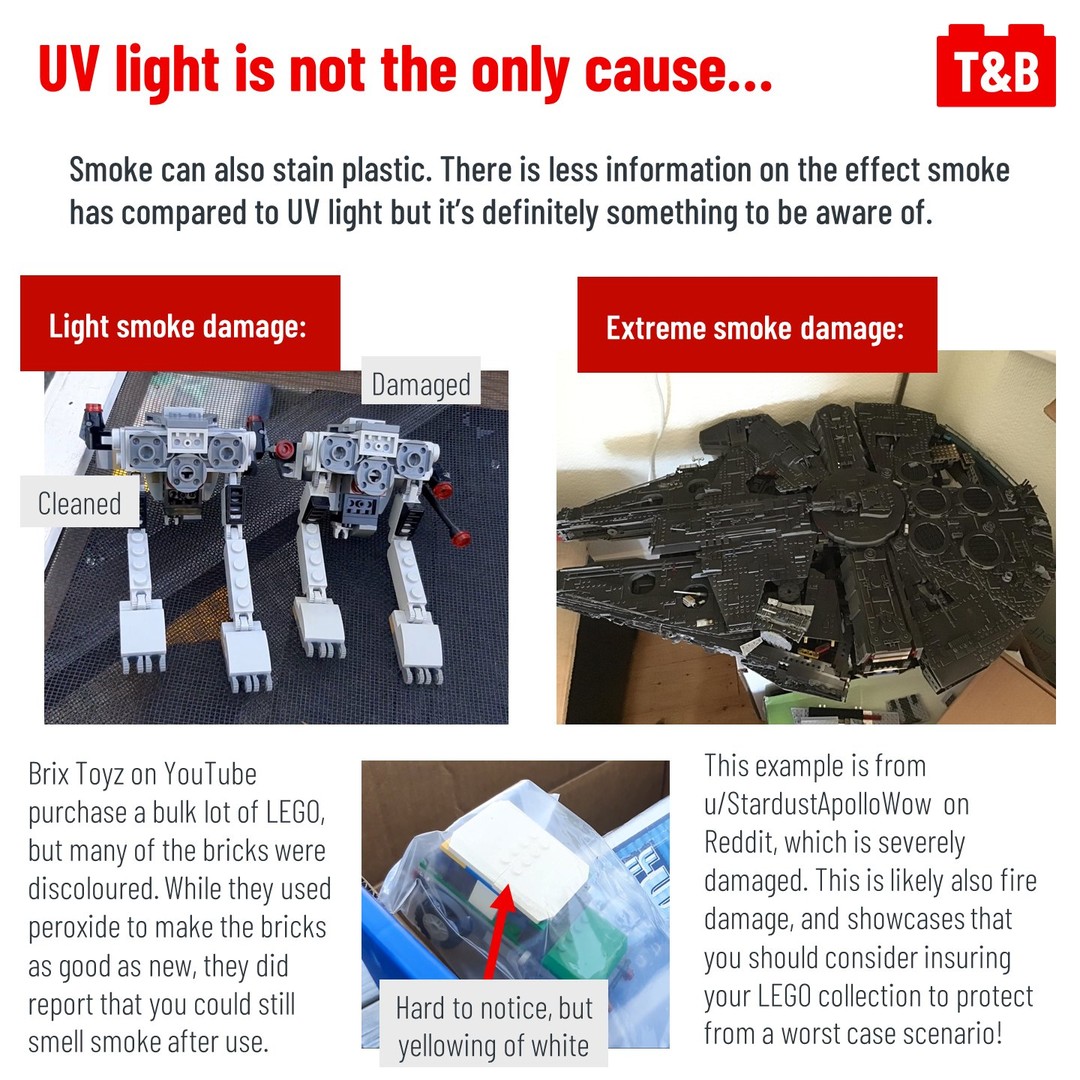 UV light is not the only cause...

T&B

Smoke can also stain plastic. There is less information on the effect smoke has compared to UV light but it's definitely something to be aware of.

Light smoke damage:

Damaged

Cleaned

Extreme smoke damage:

Brix Toyz on YouTube purchase a bulk lot of LEGO, but many of the bricks were discoloured. While they used peroxide to make the bricks as good as new, they did report that you could still smell smoke after use.

Hard to notice, but yellowing of white

This example is from u/StardustApolloWow on Reddit, which is severely damaged. This is likely also fire damage, and showcases that you should consider insuring your LEGO collection to protect from a worst case scenario!