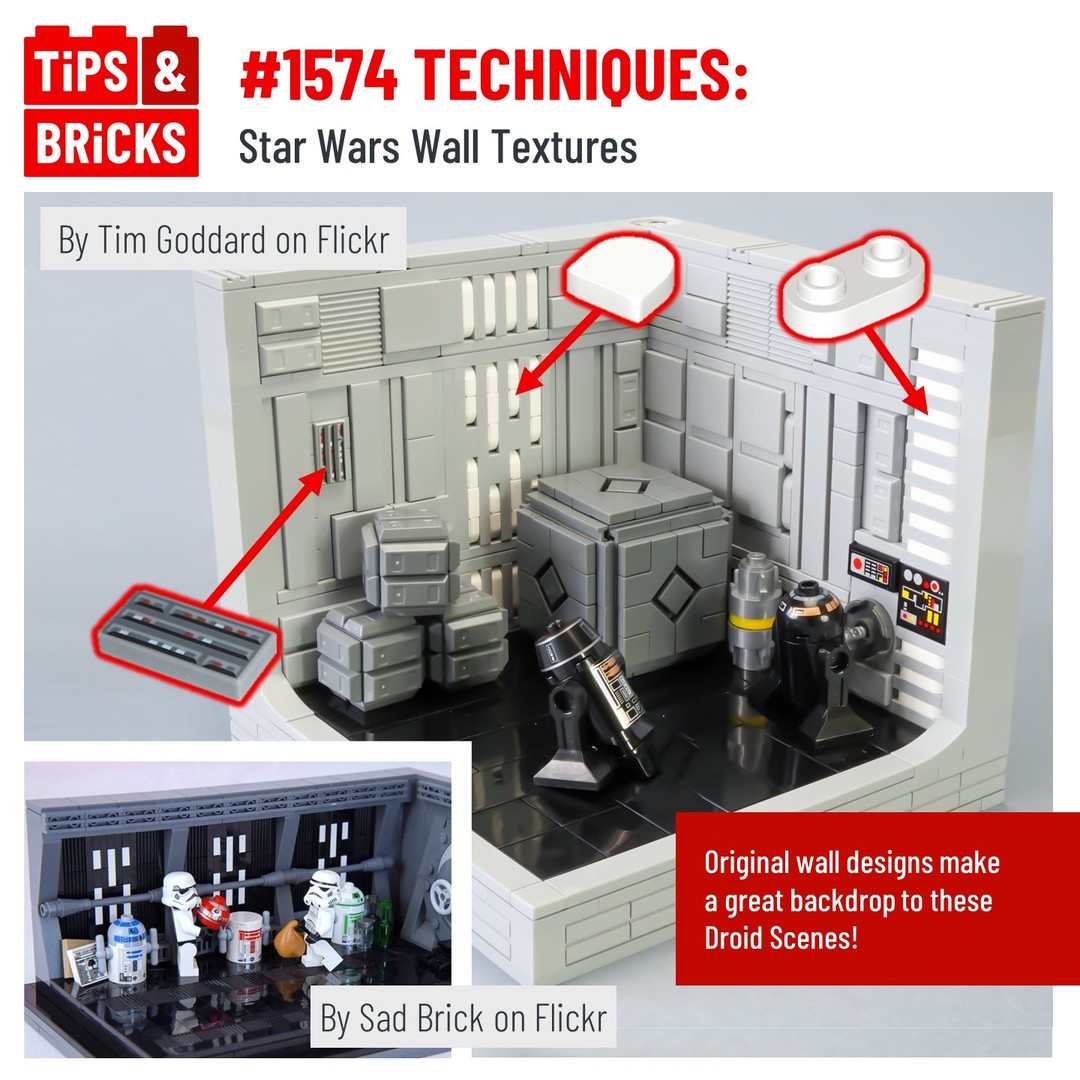 TiPS & BRiCKS

#1574 TECHNIQUES:
Star Wars Wall Textures

By Tim Goddard on Flickr

Original wall designs make a great backdrop to these Droid Scenes!

By Sad Brick on Flickr