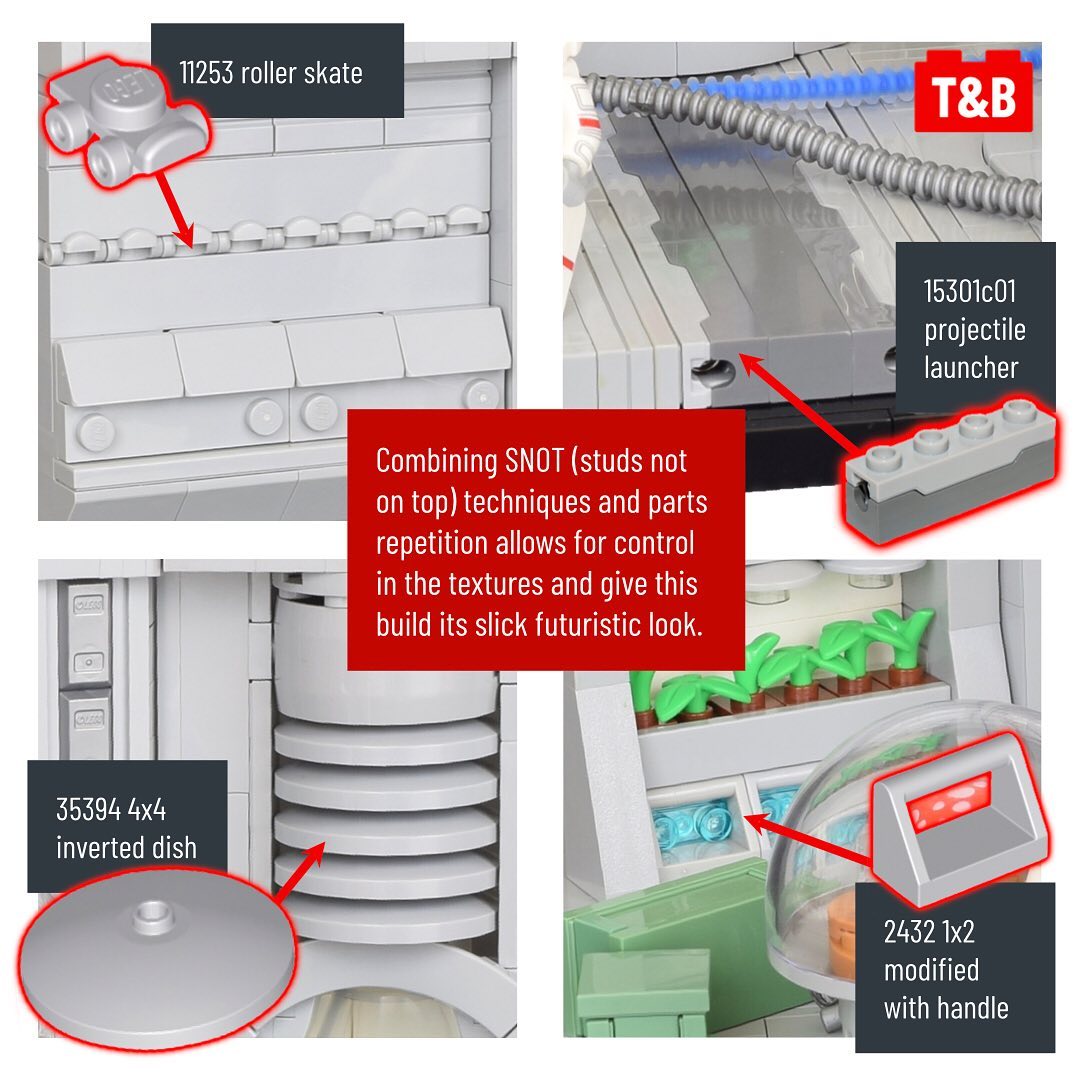 11253 roller skate

T&B

15301c01 projectile launcher

Combining SNOT (studs not on top) techniques and parts repetition allows for control in the textures and give this build its slick futuristic look.

35394 4x4 inverted dish

2432 1x2 modified with handle