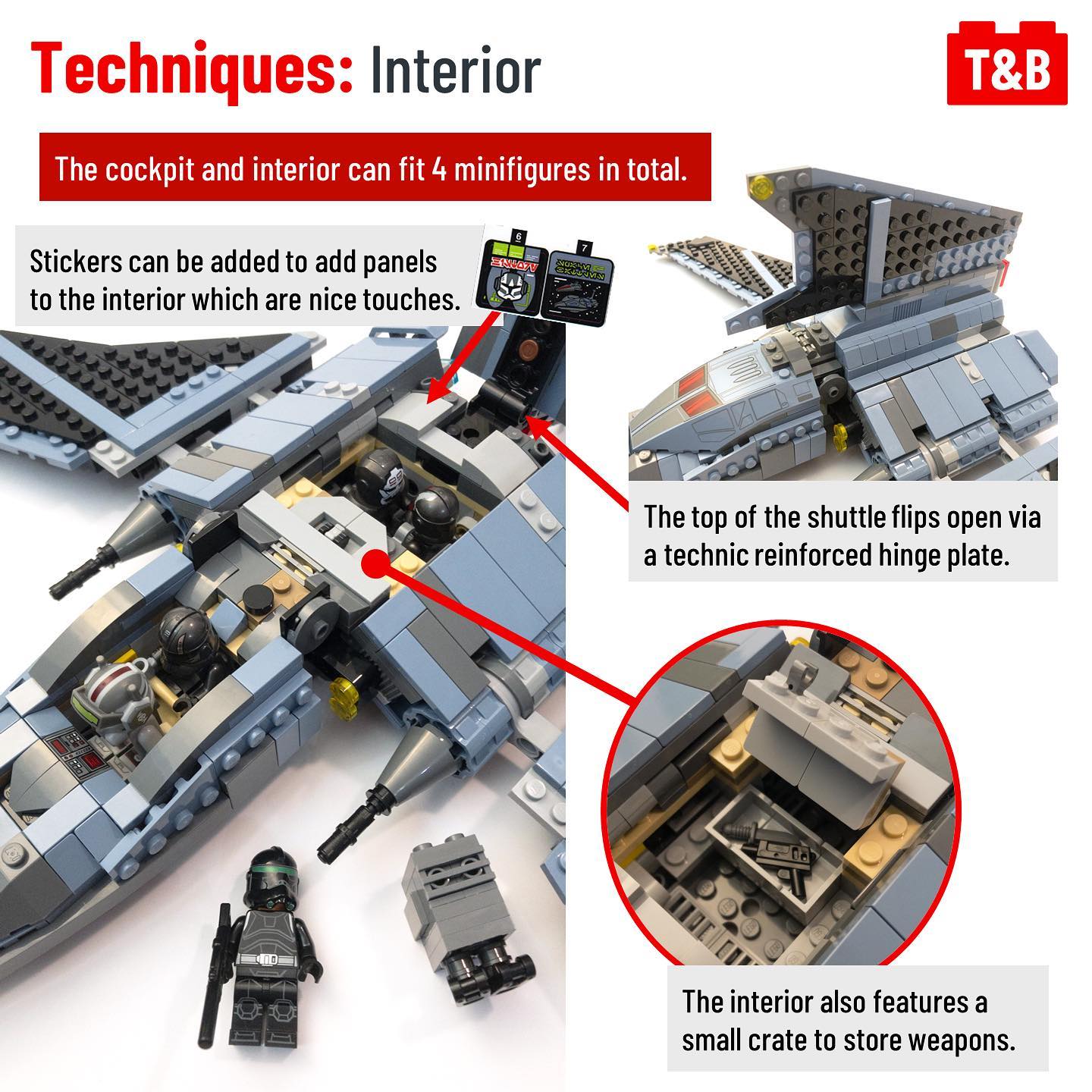 Techniques: Interior

T&B

The cockpit and interior can fit 4 minifigures in total.

Stickers can be added to add panels to the interior which are nice touches.

6

7

The top of the shuttle flips open via a technic reinforced hinge plate.

The interior also features a small crate to store weapons.