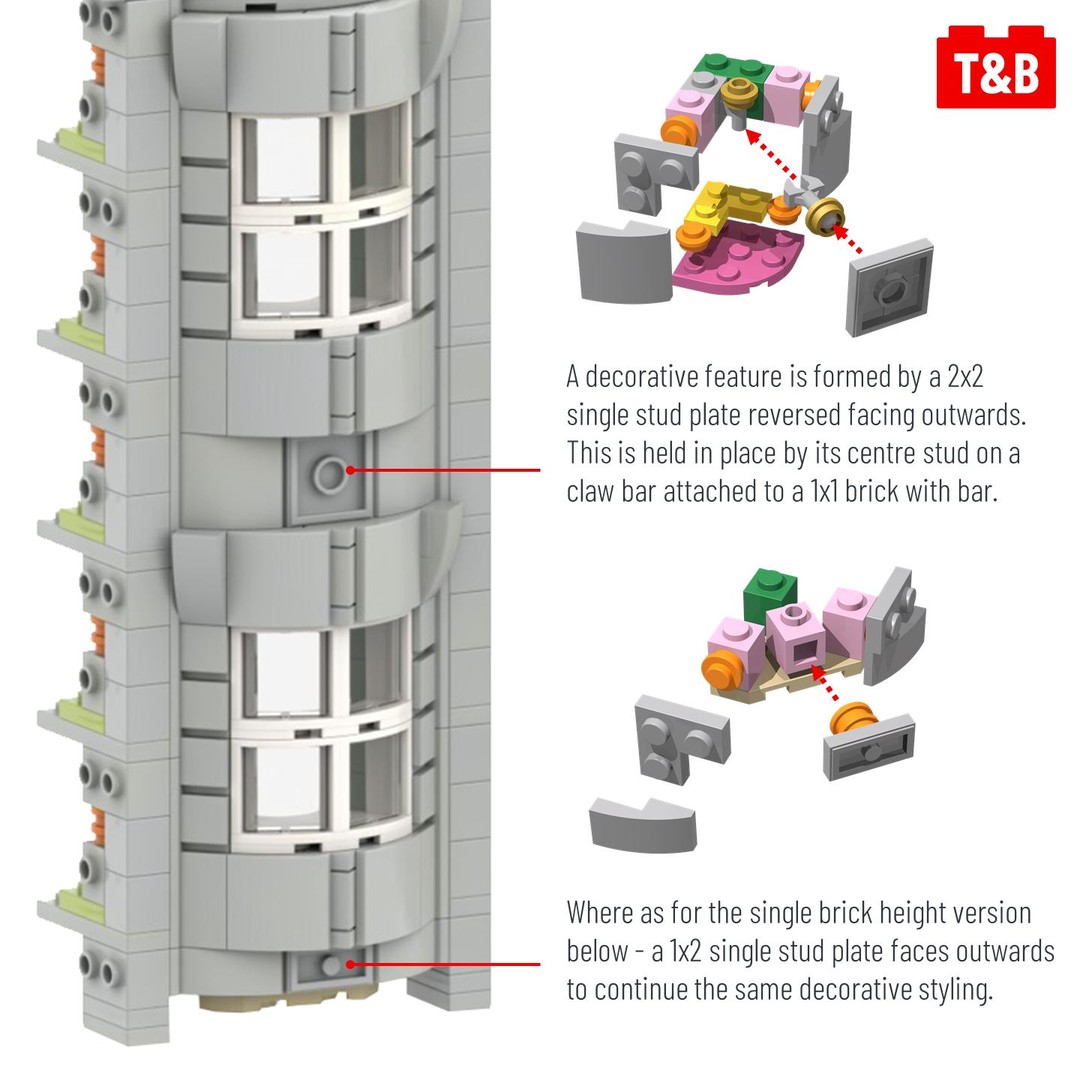 T&B

A decorative feature is formed by a 2x2 single stud plate reversed facing outwards. This is held in place by its centre stud on a claw bar attached to a 1x1 brick with bar.

Where as for the single brick height version below - a 1x2 single stud plate faces outwards to continue the same decorative styling.