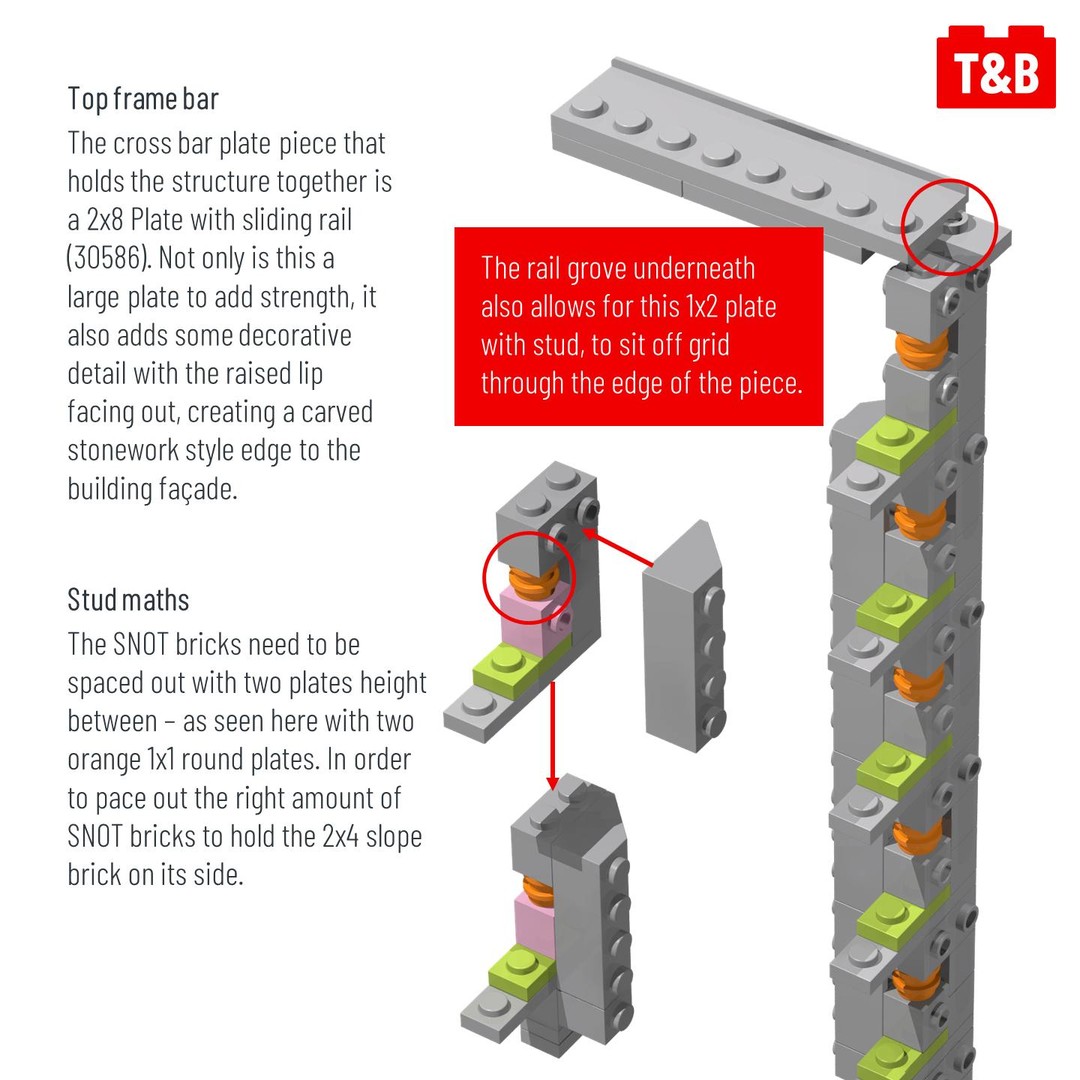 T&B

Top frame bar

The cross bar plate piece that holds the structure together is a 2x8 Plate with sliding rail (30586). Not only is this a large plate to add strength, it also adds some decorative detail with the raised lip facing out, creating a carved stonework style edge to the building façade.

The rail grove underneath also allows for this 1x2 plate with stud, to sit off grid through the edge of the piece.

Stud maths

The SNOT bricks need to be spaced out with two plates height between – as seen here with two orange 1x1 round plates. In order to pace out the right amount of SNOT bricks to hold the 2x4 slope brick on its side.