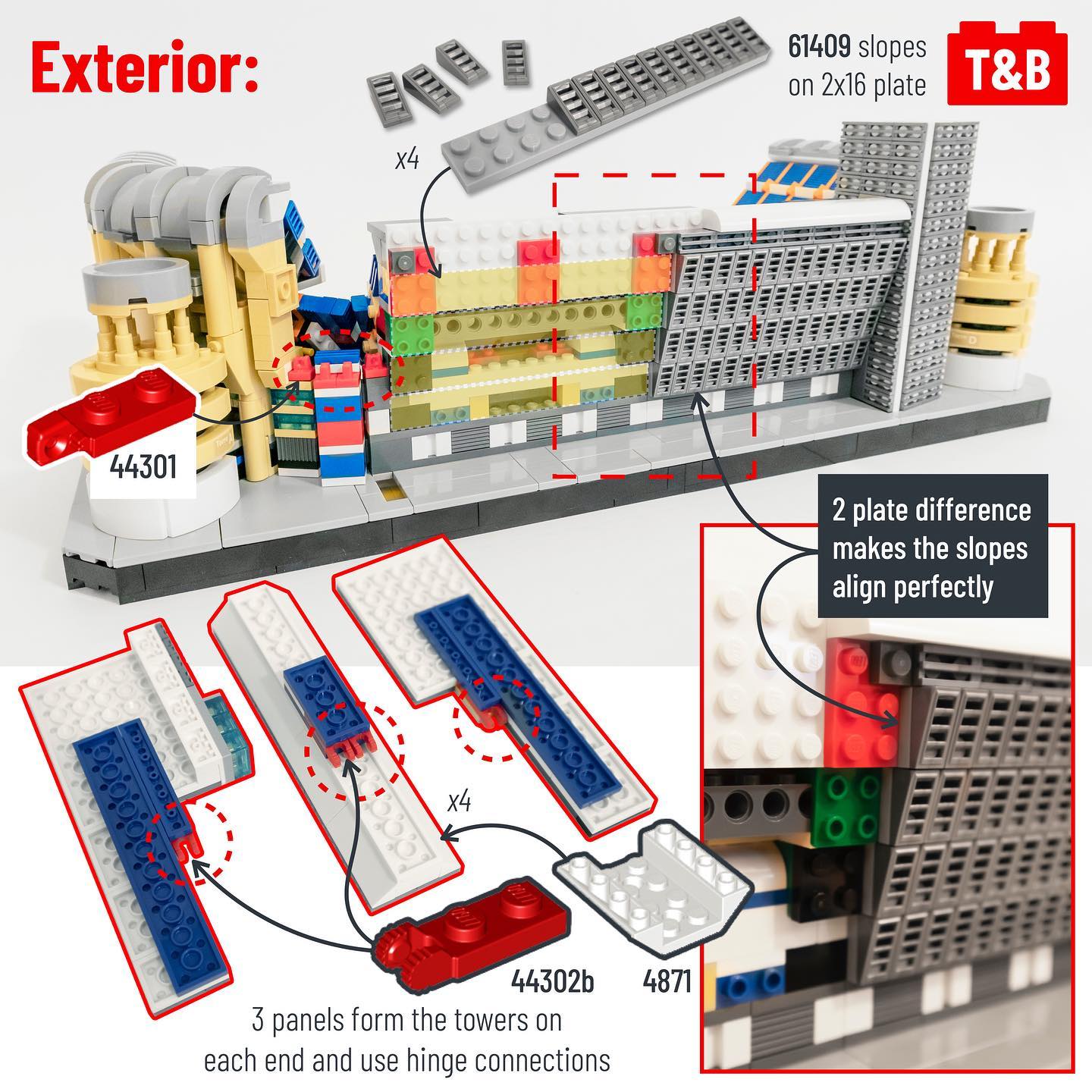 Exterior:

61409 slopes on 2x16 plate

T&B

x4

44301

2 plate difference makes the slopes align perfectly

x4

44302b

4871

3 panels form the towers on each end and use hinge connections