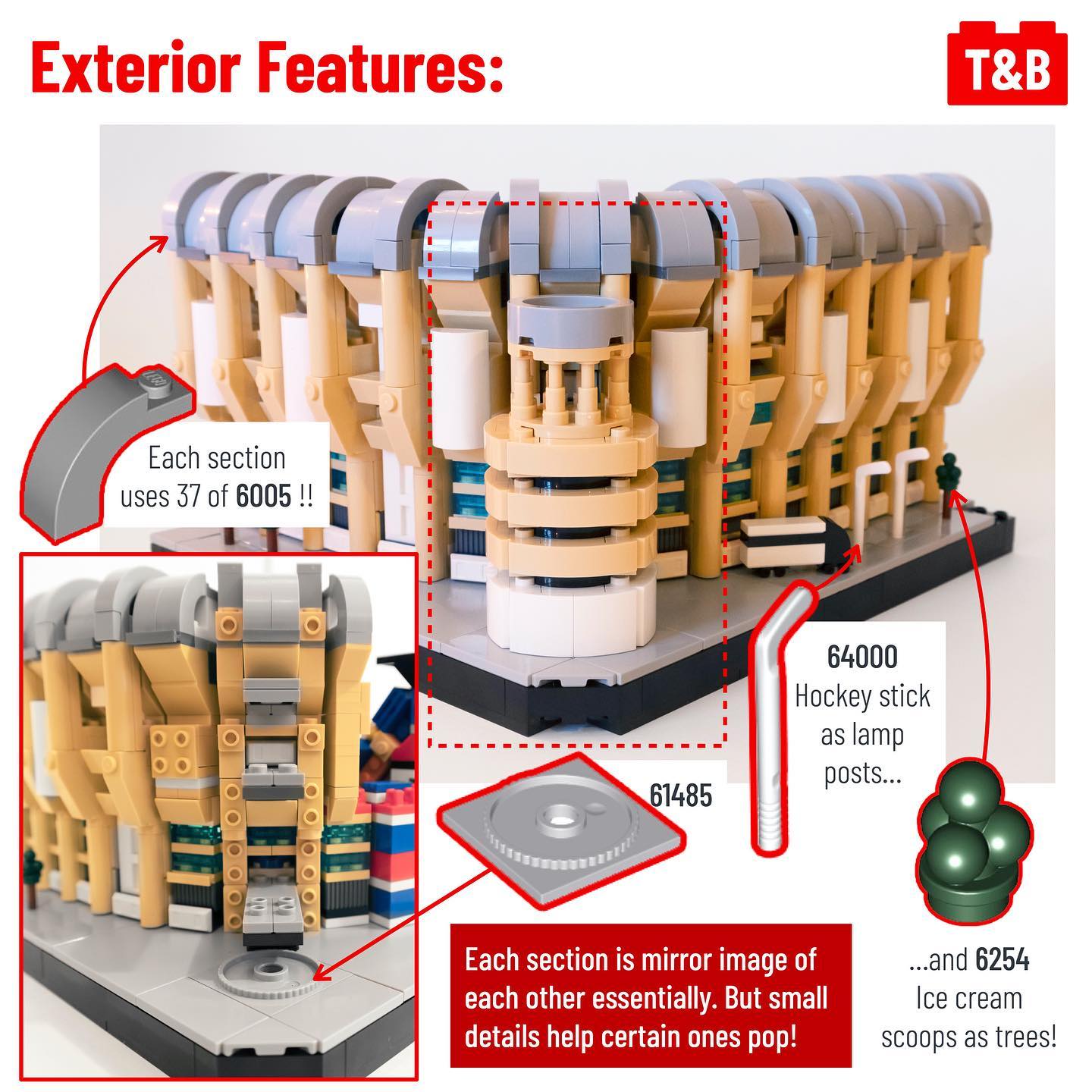 Exterior Features:

T&B

Each section uses 37 of 6005 !!

64000
Hockey stick as lamp posts...

61485

Each section is mirror image of each other essentially. But small details help certain ones pop!

...and 6254
Ice cream scoops as trees!