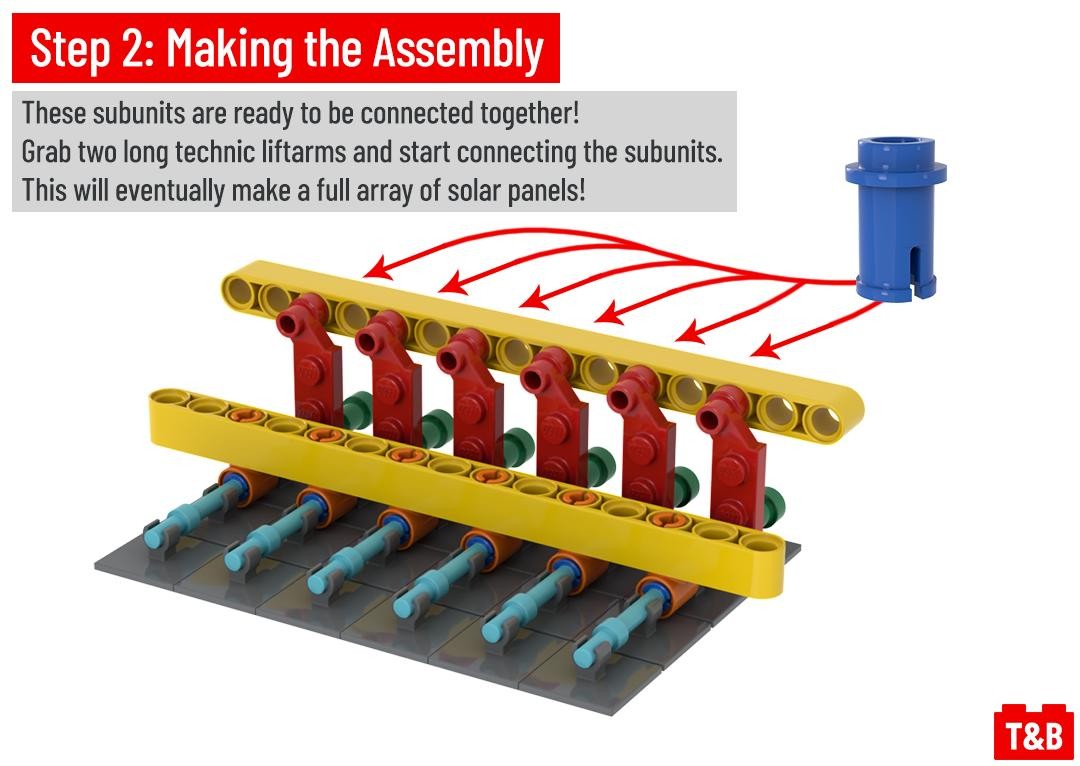 Step 2: Making the Assembly

These subunits are ready to be connected together!
Grab two long technic liftarms and start connecting the subunits.
This will eventually make a full array of solar panels!

T&B