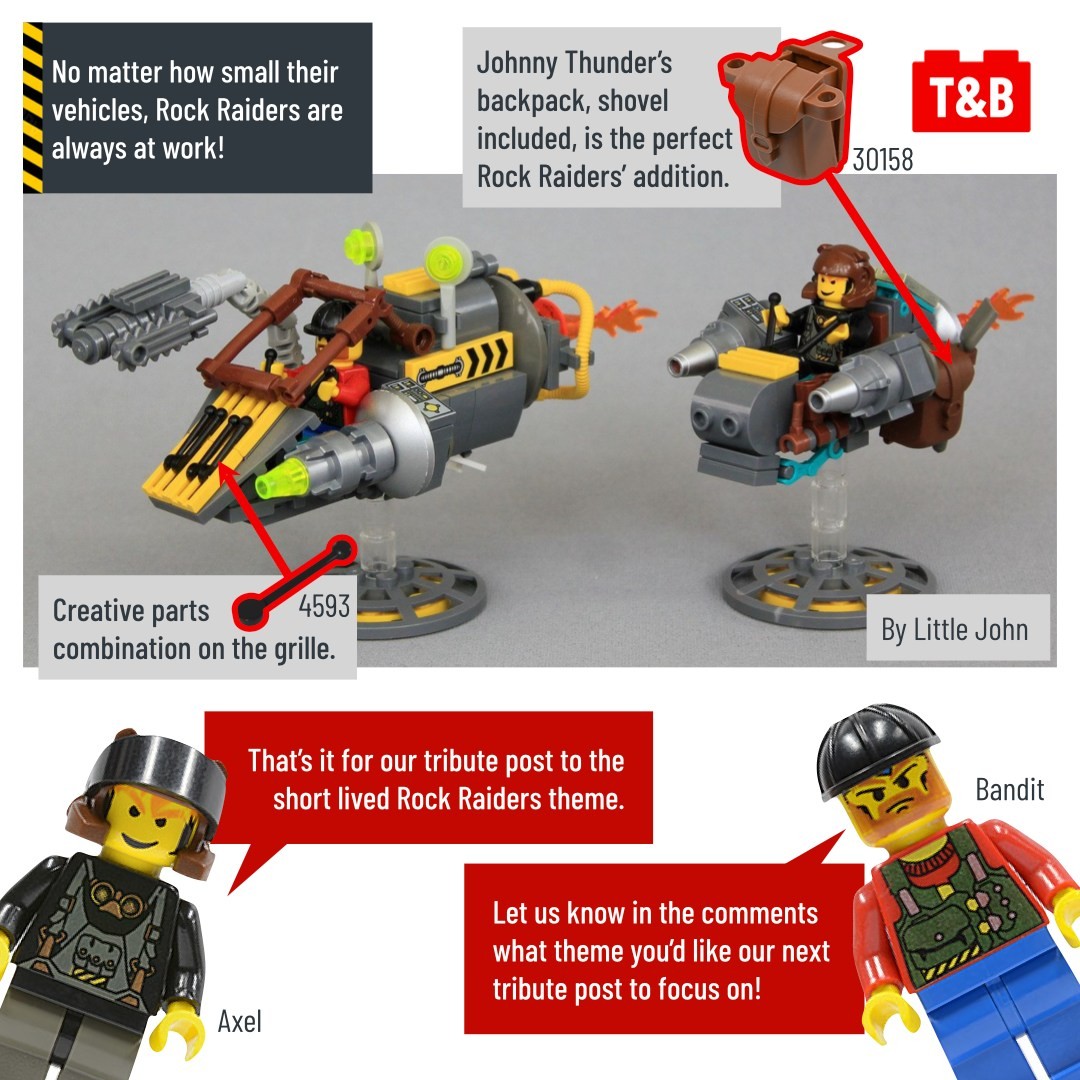 No matter how small their vehicles, Rock Raiders are always at work!

Johnny Thunder's backpack, shovel included, is the perfect Rock Raiders' addition.

30158

T&B

Creative parts combination on the grille.

4593

By Little John

That's it for our tribute post to the short lived Rock Raiders theme.

Bandit

Let us know in the comments what theme you'd like our next tribute post to focus on!

Axel