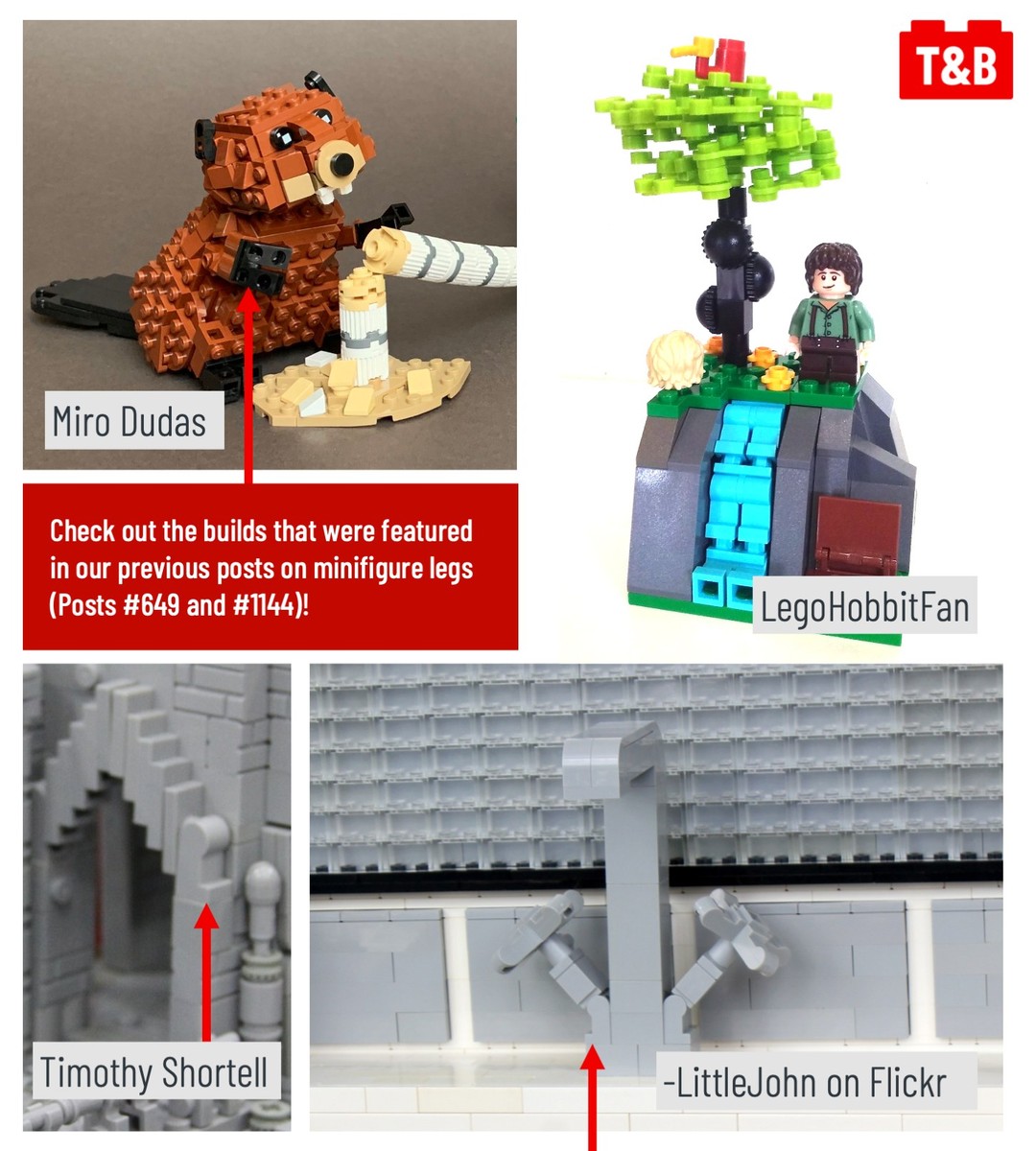 T&B

Miro Dudas

Check out the builds that were featured in our previous posts on minifigure legs (Posts #649 and #1144)!

LegoHobbitFan

Timothy Shortell

-LittleJohn on Flickr