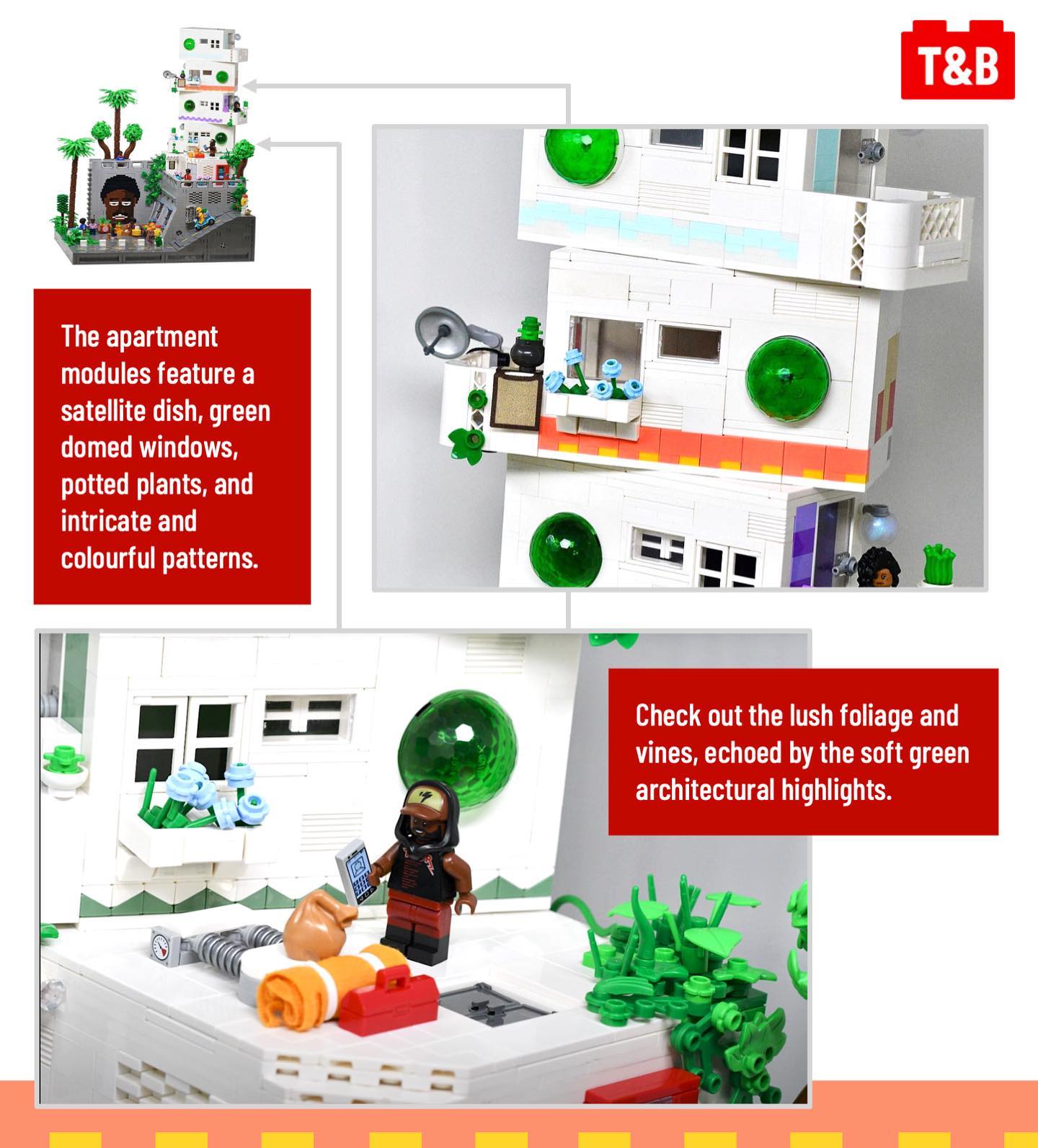 T&B

The apartment modules feature a satellite dish, green domed windows, potted plants, and intricate and colourful patterns.

Check out the lush foliage and vines, echoed by the soft green architectural highlights.