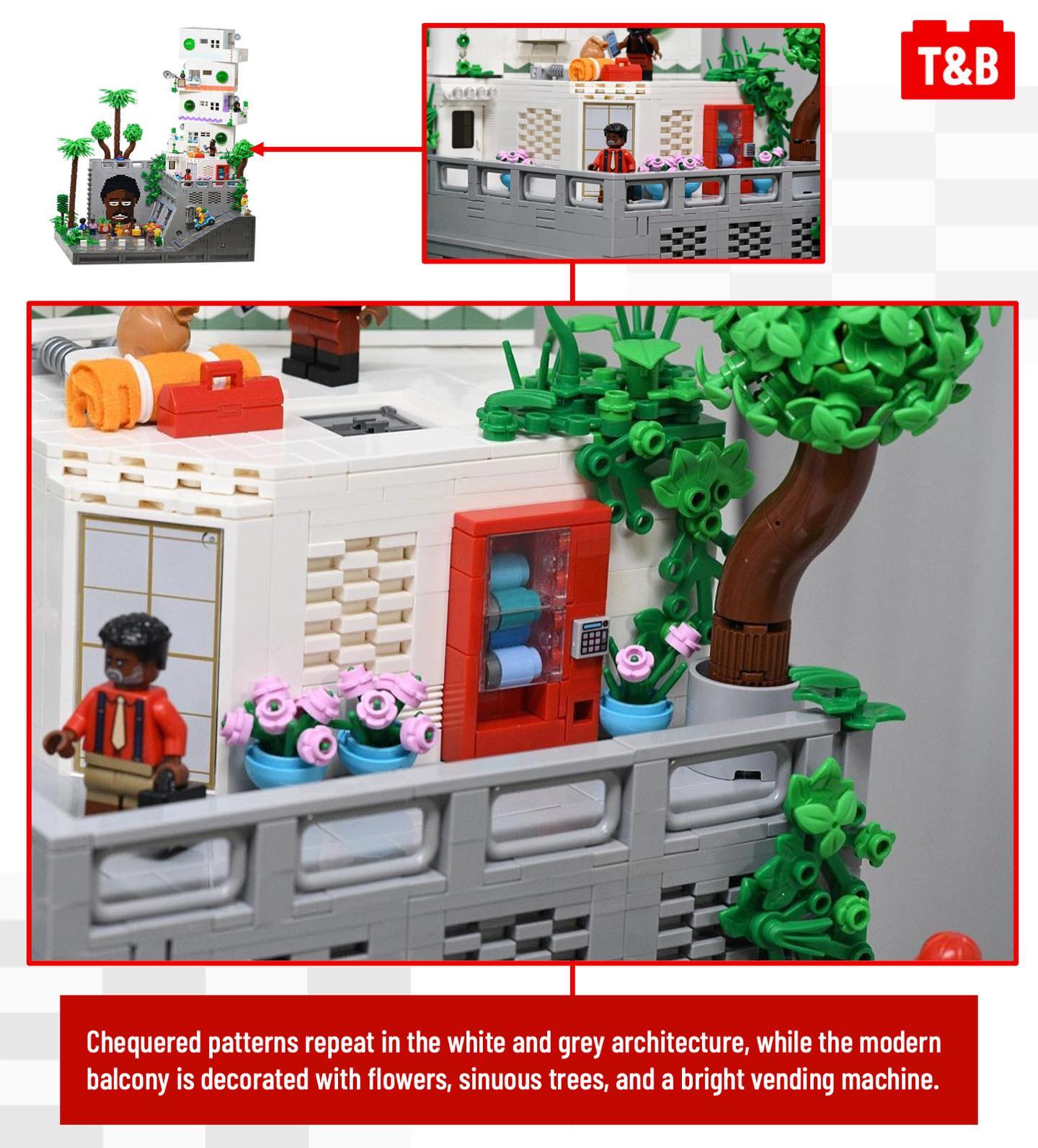 T&B

Chequered patterns repeat in the white and grey architecture, while the modern balcony is decorated with flowers, sinuous trees, and a bright vending machine.