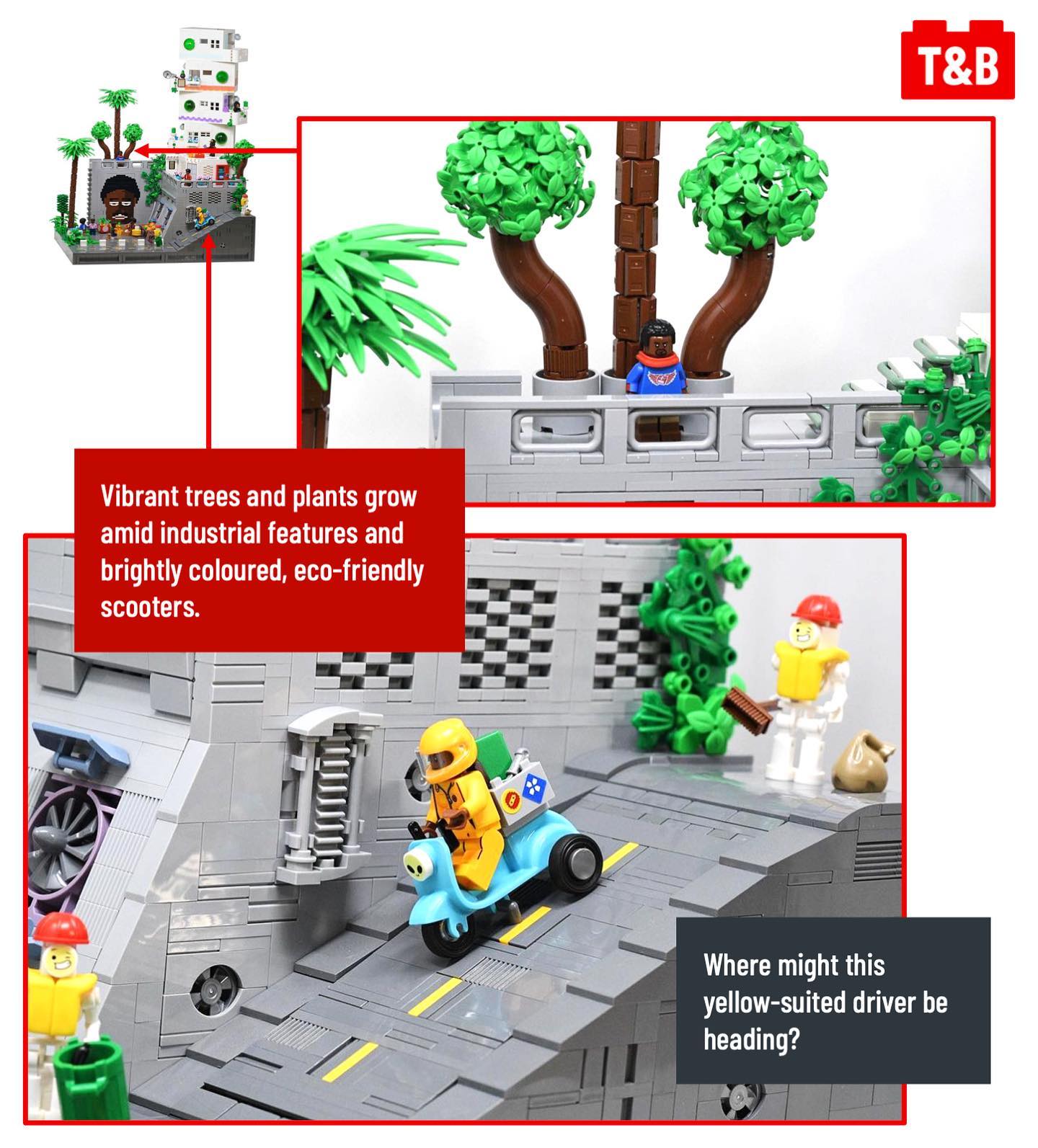 T&B

Vibrant trees and plants grow amid industrial features and brightly coloured, eco-friendly scooters.

Where might this yellow-suited driver be heading?