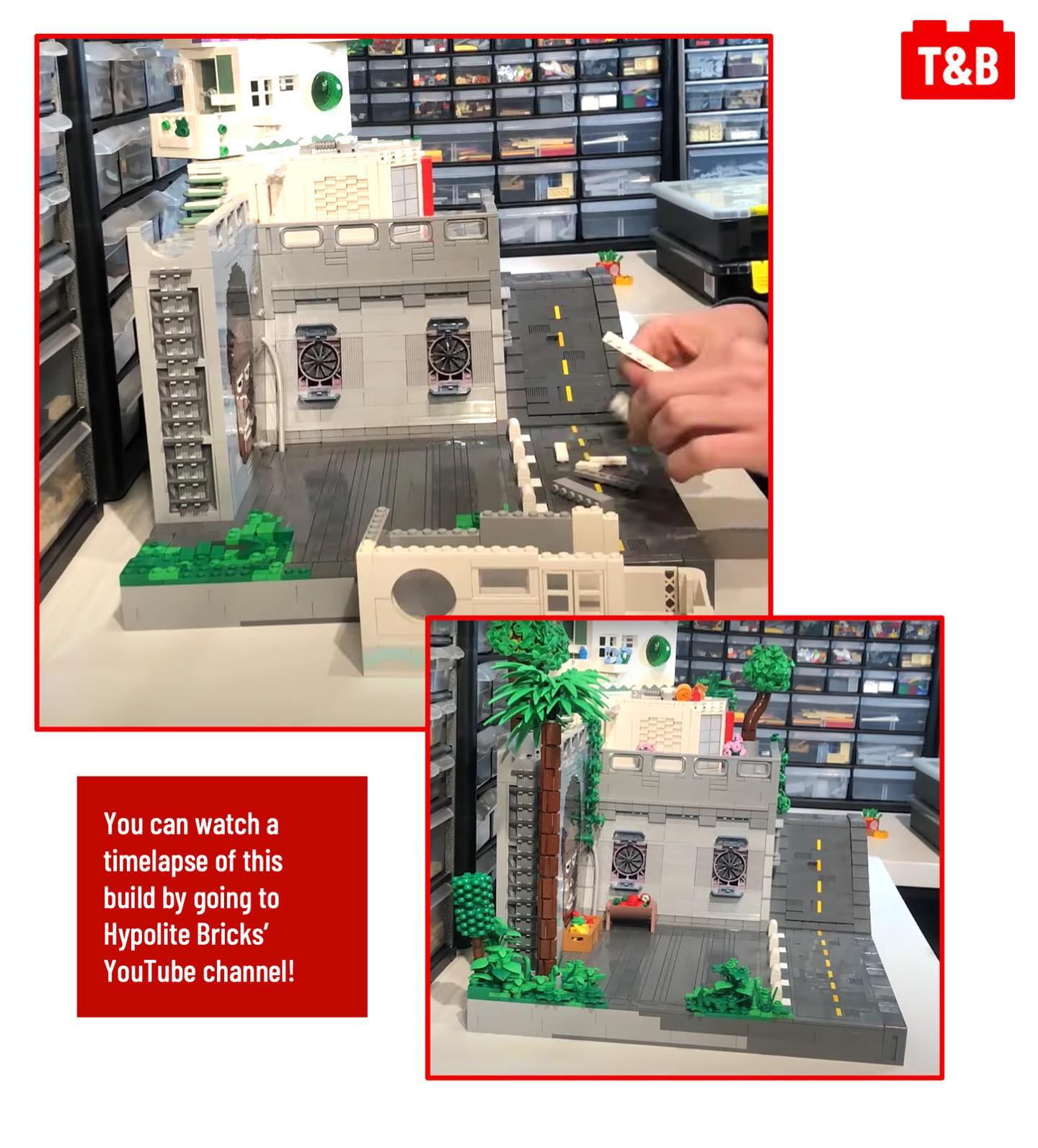 T&B

You can watch a timelapse of this build by going to Hypolite Bricks' YouTube channel!