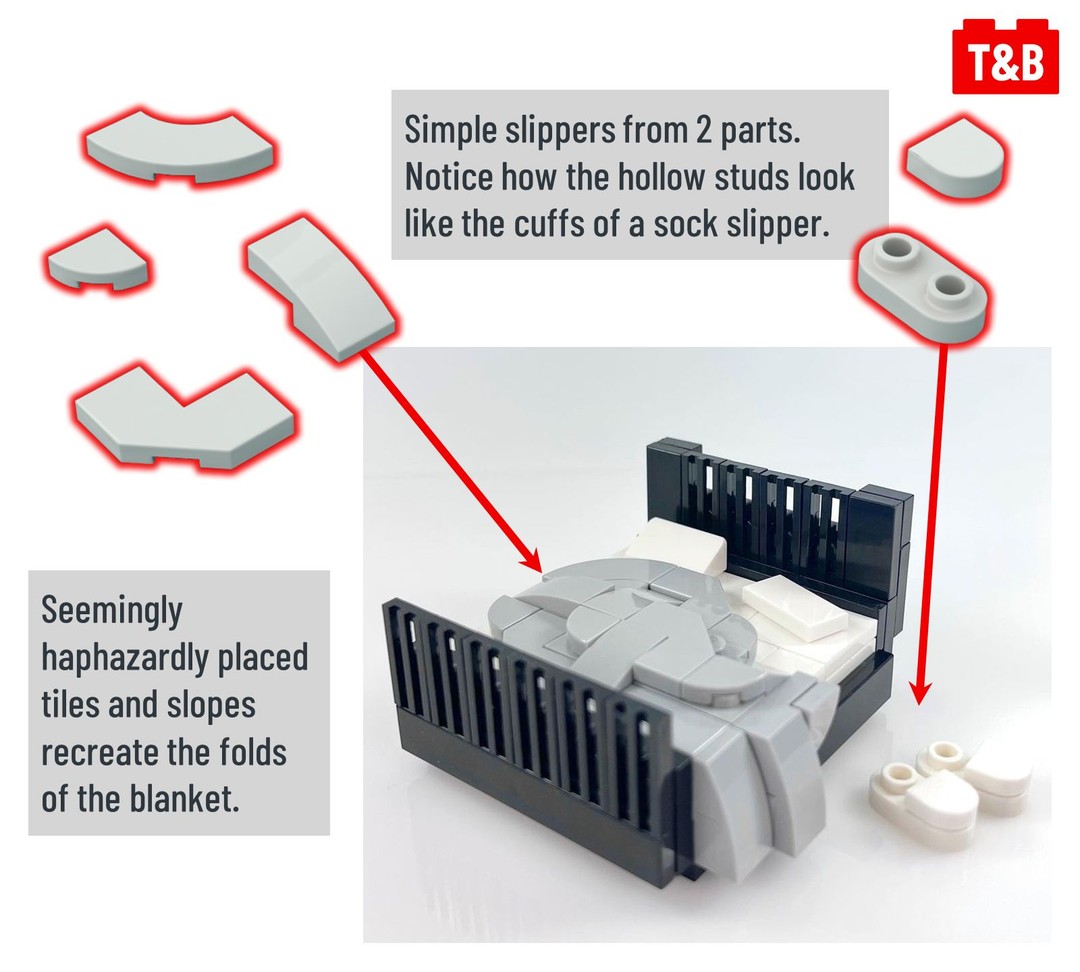 T&B

Simple slippers from 2 parts. Notice how the hollow studs look like the cuffs of a sock slipper.

Seemingly haphazardly placed tiles and slopes recreate the folds of the blanket.