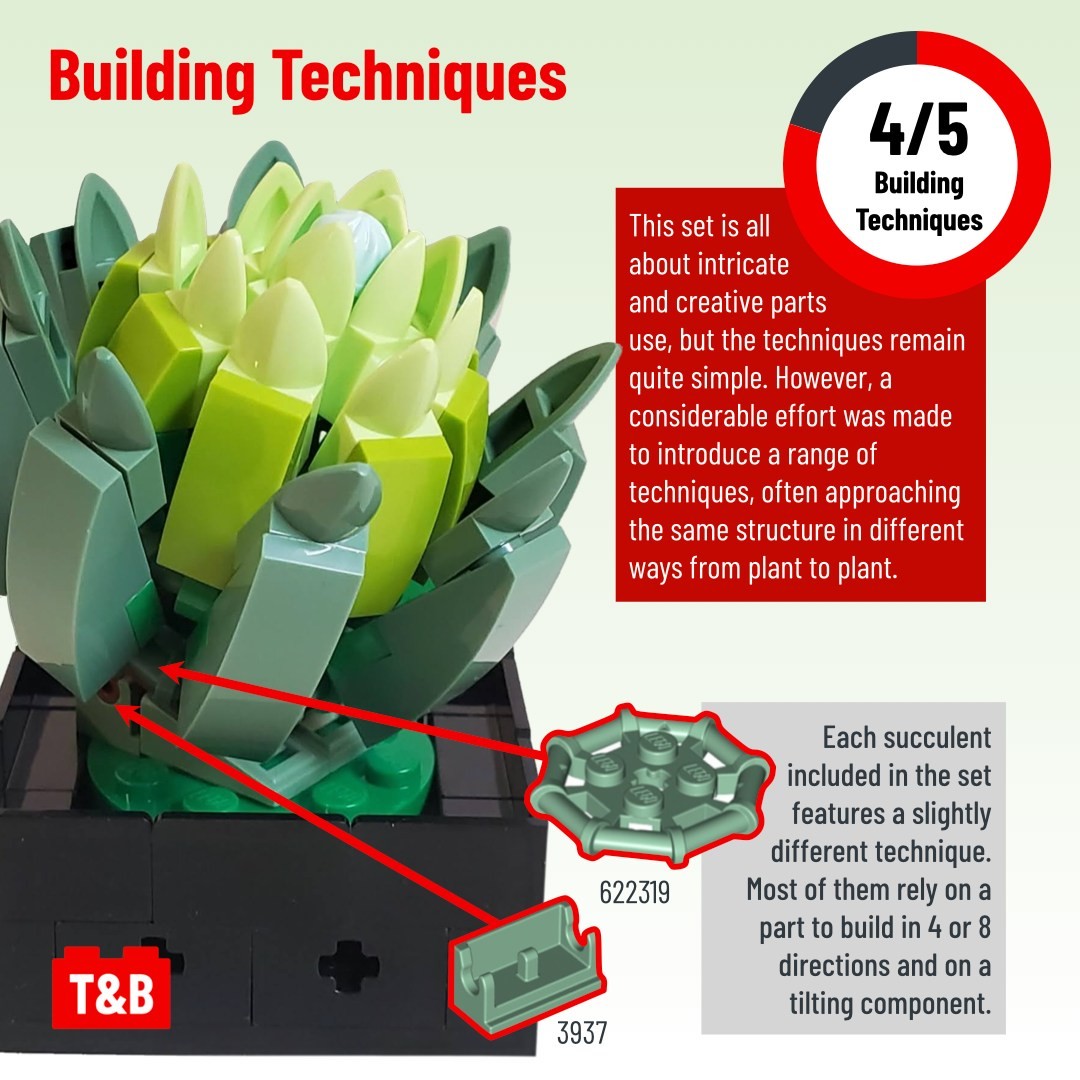 Building Techniques

4/5
Building Techniques

This set is all about intricate and creative parts use, but the techniques remain quite simple. However, a considerable effort was made to introduce a range of techniques, often approaching the same structure in different ways from plant to plant.

Each succulent included in the set features a slightly different technique. Most of them rely on a part to build in 4 or 8 directions and on a tilting component.

622319

3937

T&B